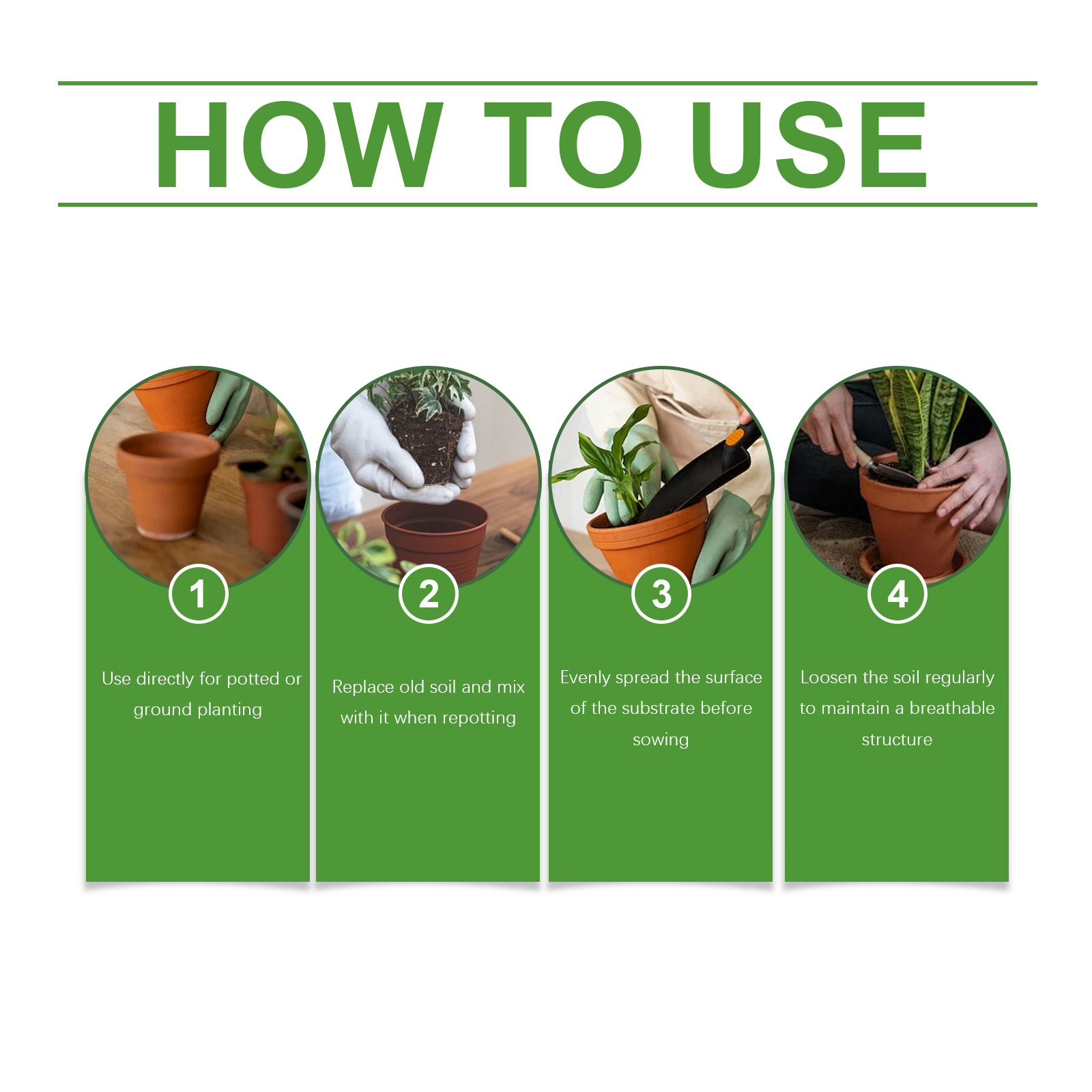 HOW TO USE

1

Use directly for potted or ground planting

2

Replace old soil and mix with it when repotting

3

Evenly spread the surface of the substrate before sowing

4

Loosen the soil regularly to maintain a breathable structure