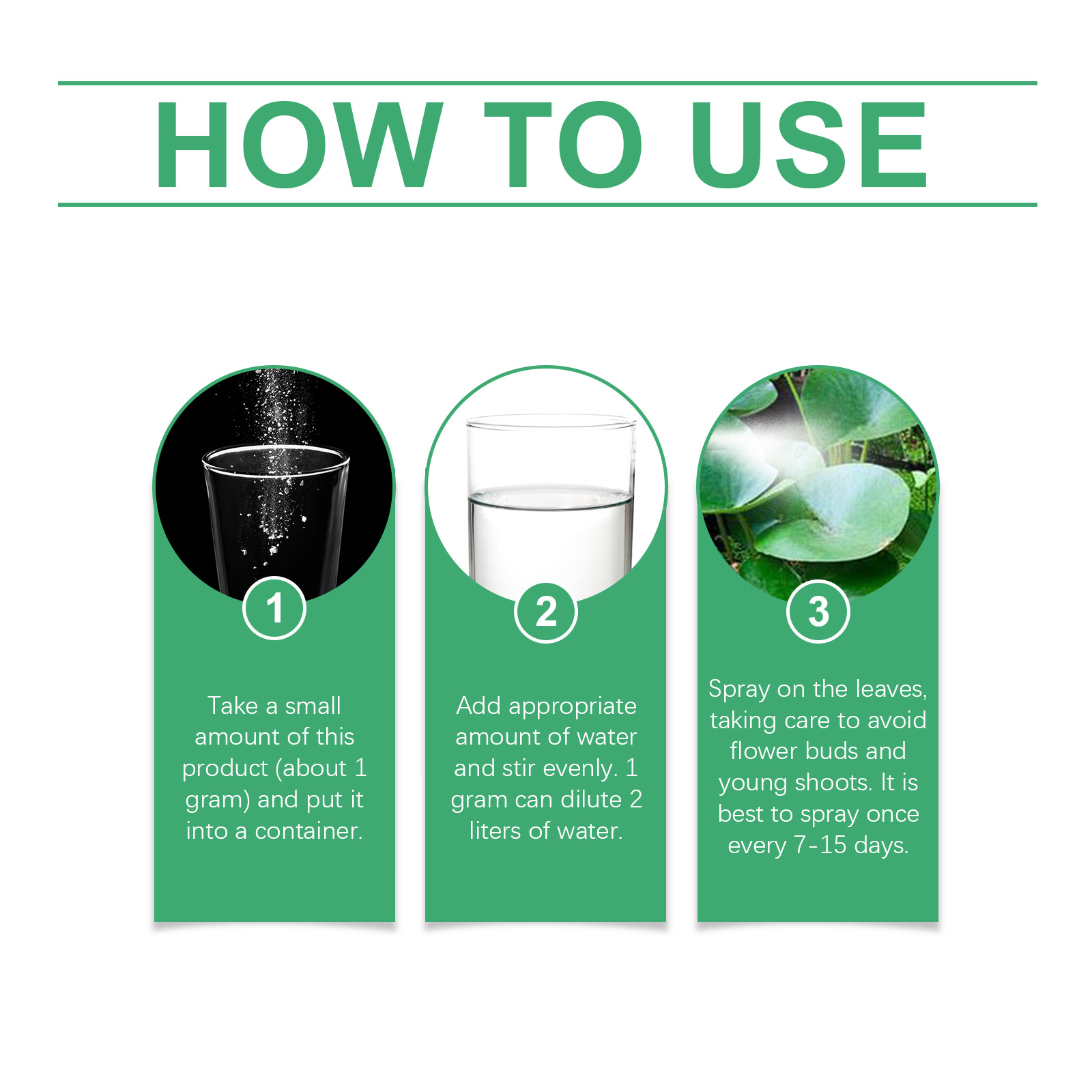 HOW TO USE

1

Take a small amount of this product (about 1 gram) and put it into a container.

2

Add appropriate amount of water and stir evenly. 1 gram can dilute 2 liters of water.

3

Spray on the leaves, taking care to avoid flower buds and young shoots. It is best to spray once every 7-15 days.