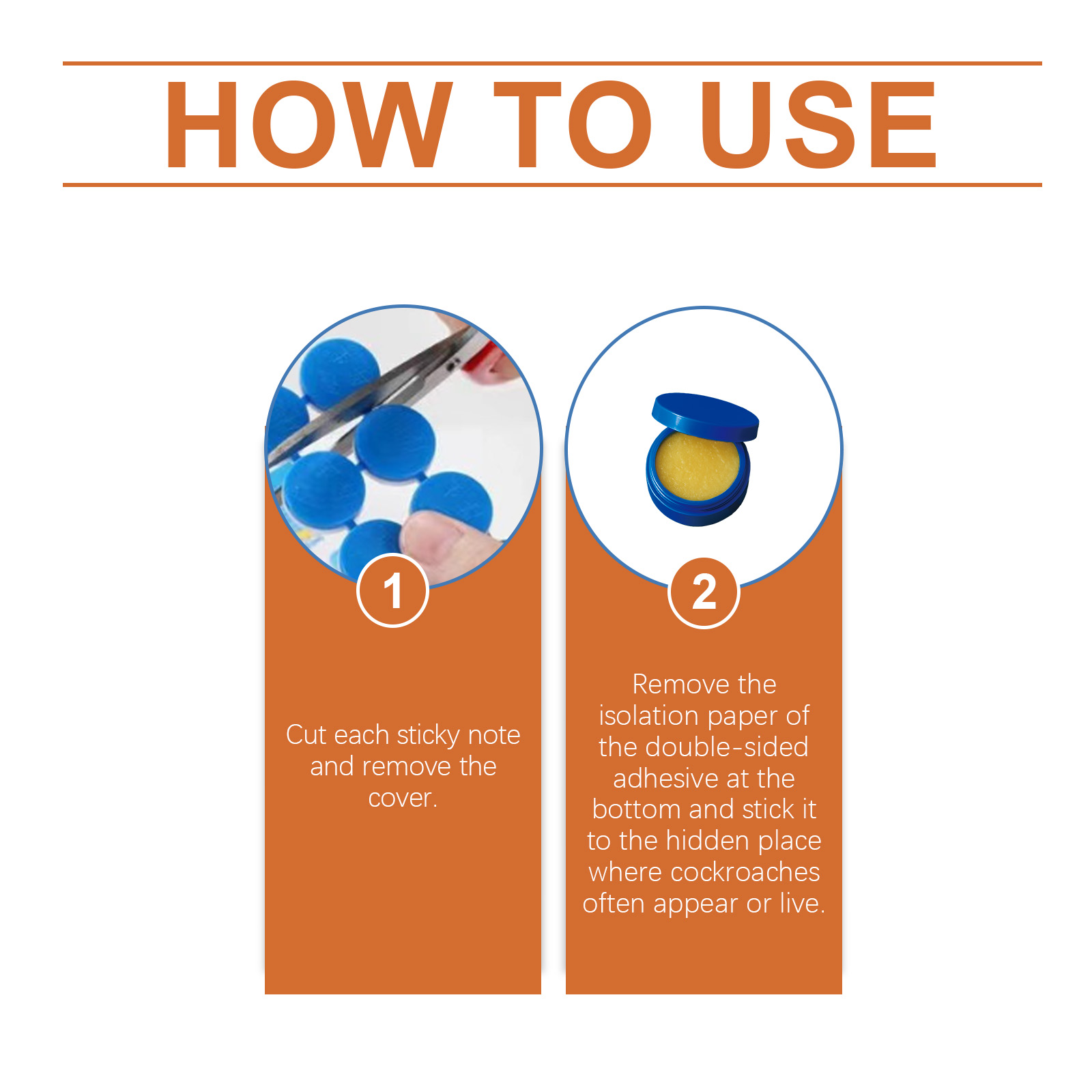 HOW TO USE

1

Cut each sticky note and remove the cover.

2

Remove the isolation paper of the double-sided adhesive at the bottom and stick it to the hidden place where cockroaches often appear or live.