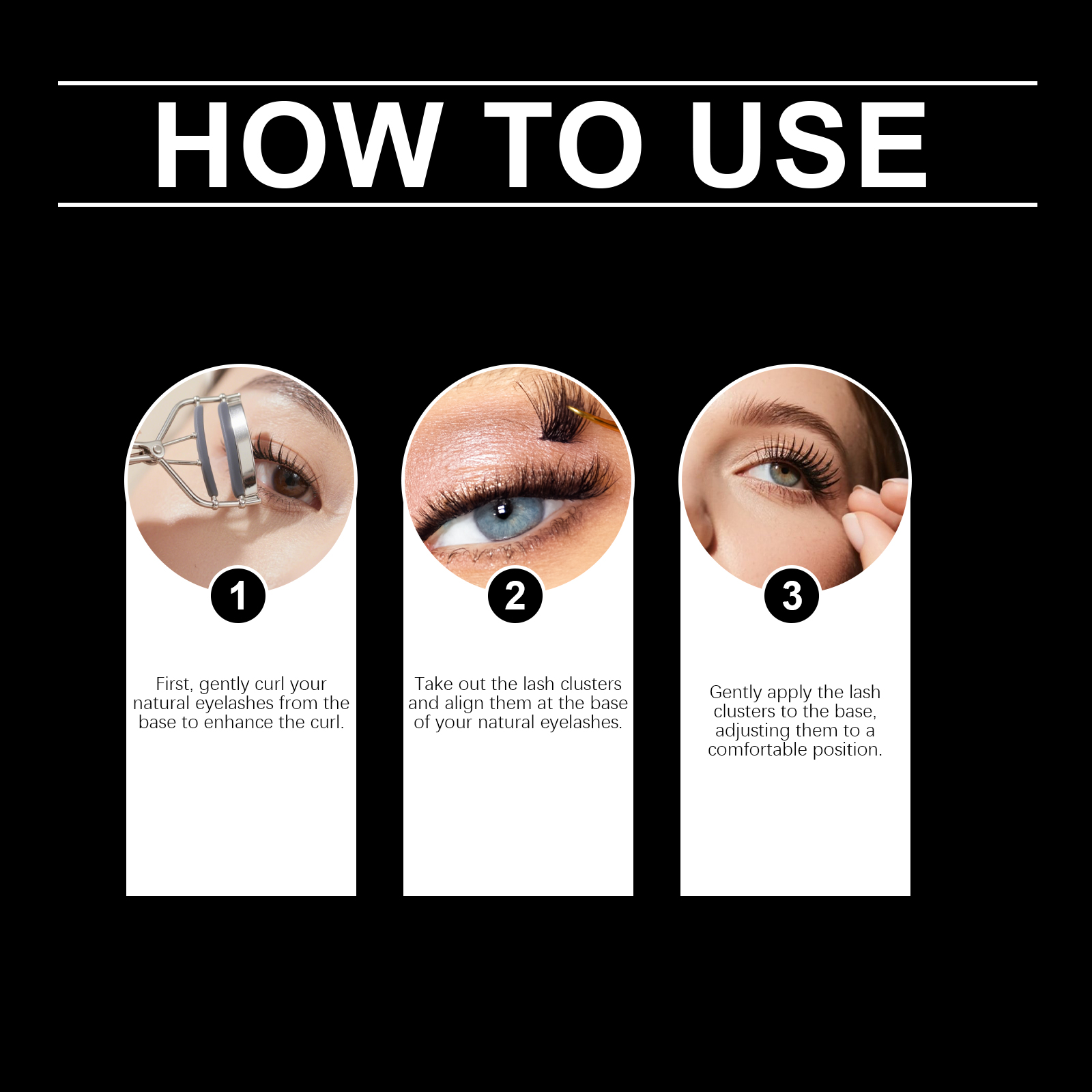 HOW TO USE

1

First, gently curl your natural eyelashes from the base to enhance the curl.

2

Take out the lash clusters and align them at the base of your natural eyelashes.

3

Gently apply the lash clusters to the base, adjusting them to a comfortable position.