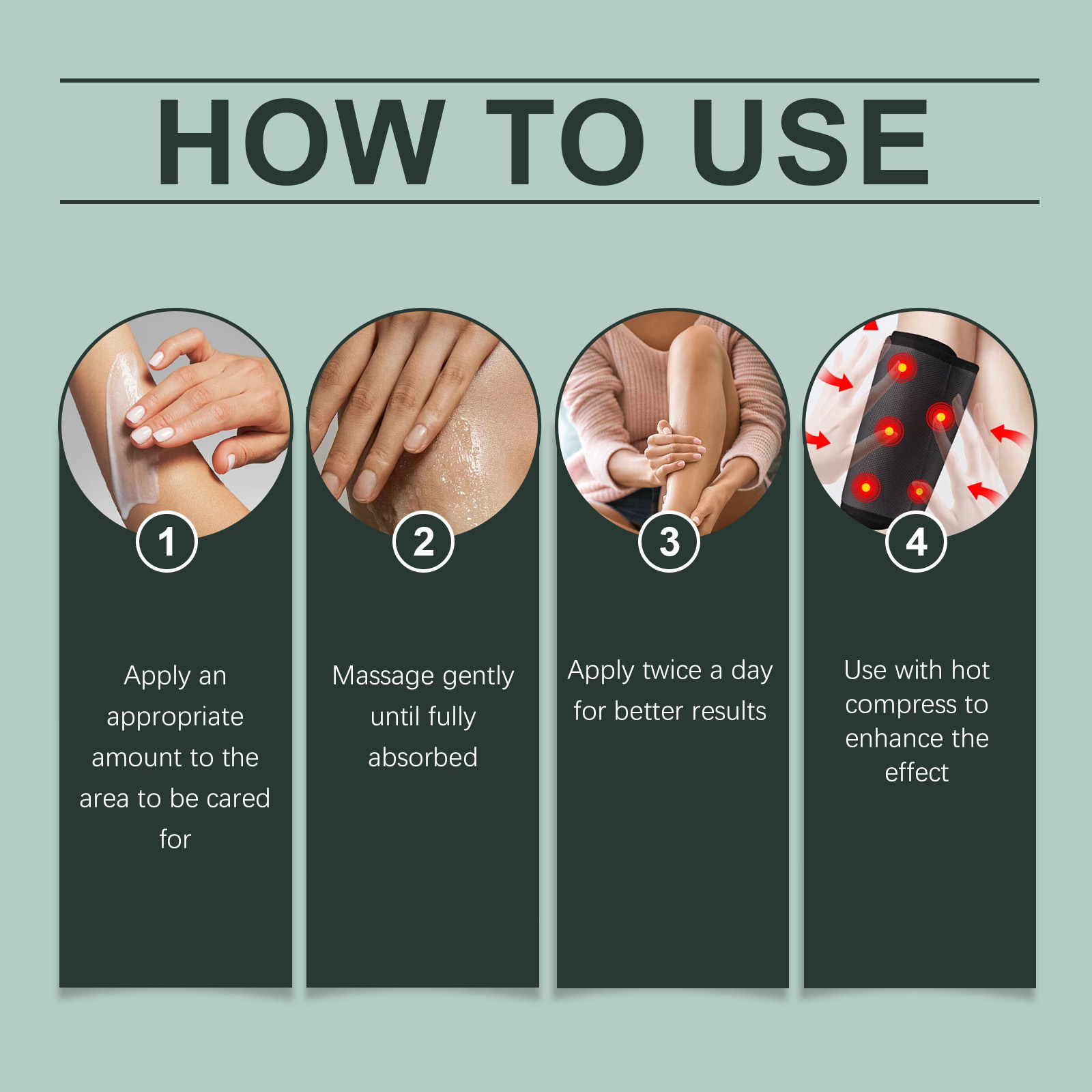 HOW TO USE

1

Apply an appropriate amount to the area to be cared for

2

Massage gently until fully absorbed

3

Apply twice a day for better results

4

Use with hot compress to enhance the effect