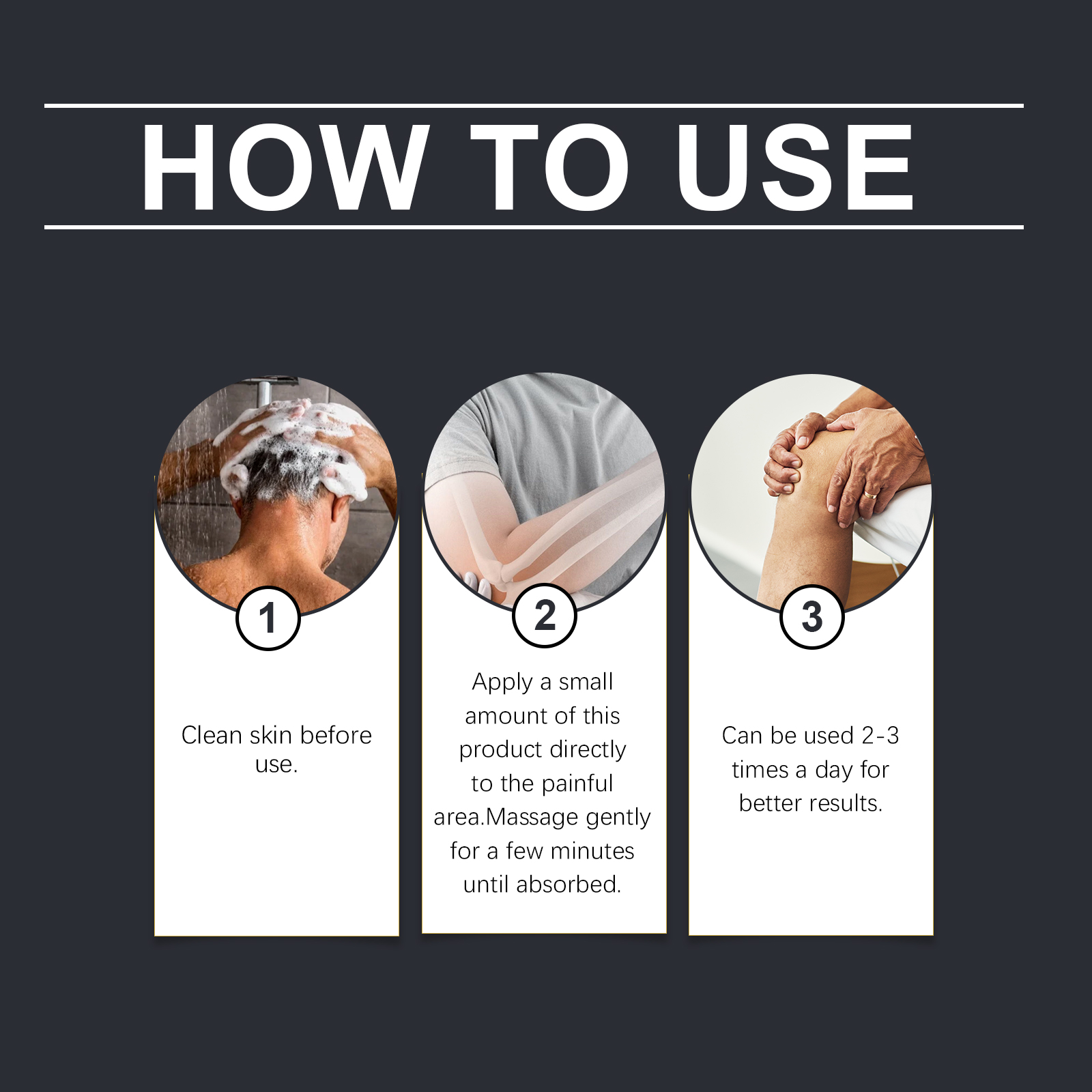 HOW TO USE

1

Clean skin before use.

2

Apply a small amount of this product directly to the painful area.Massage gently for a few minutes until absorbed.

3

Can be used 2-3 times a day for better results.