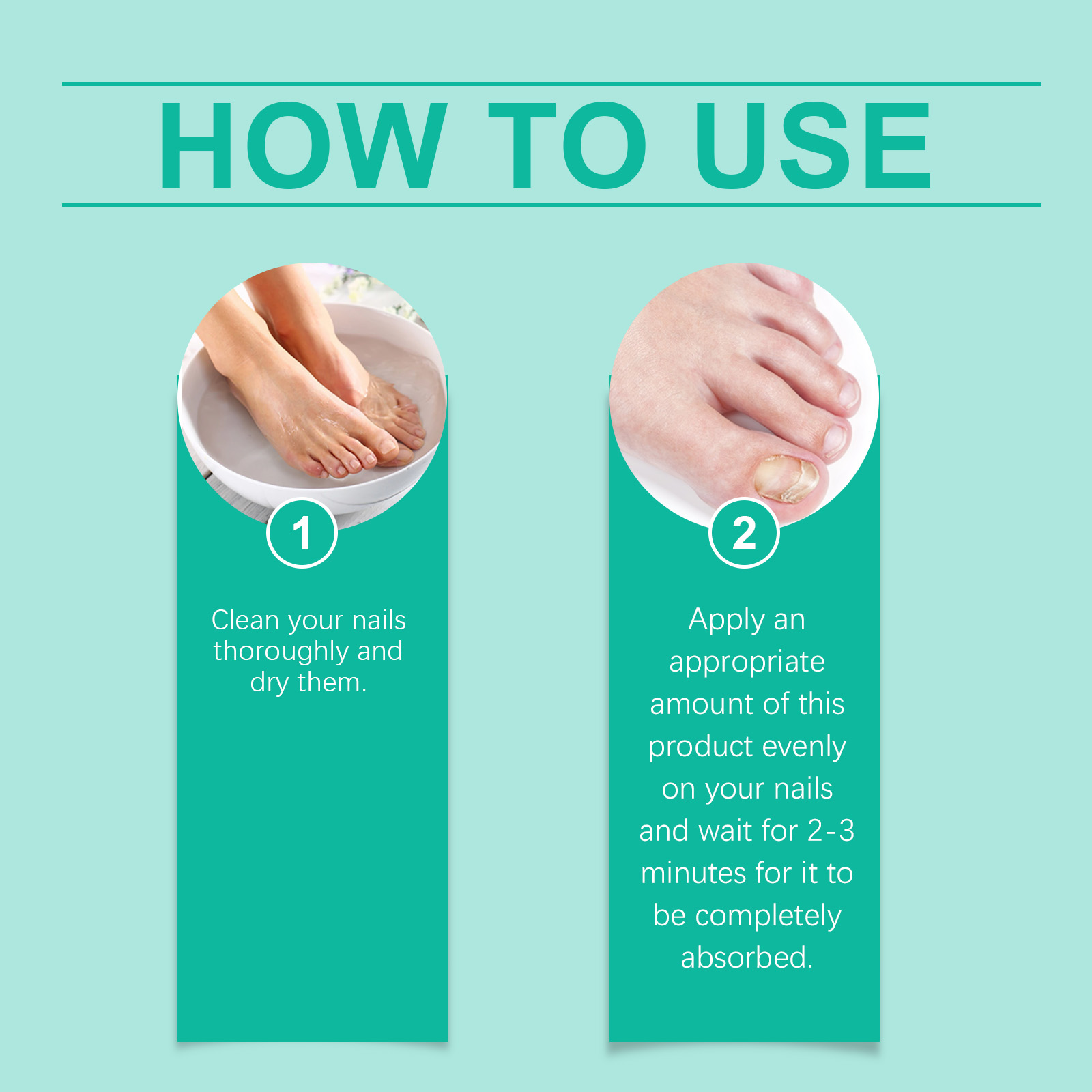 HOW TO USE

1

Clean your nails thoroughly and dry them.

2

Apply an appropriate amount of this product evenly on your nails and wait for 2-3 minutes for it to be completely absorbed.