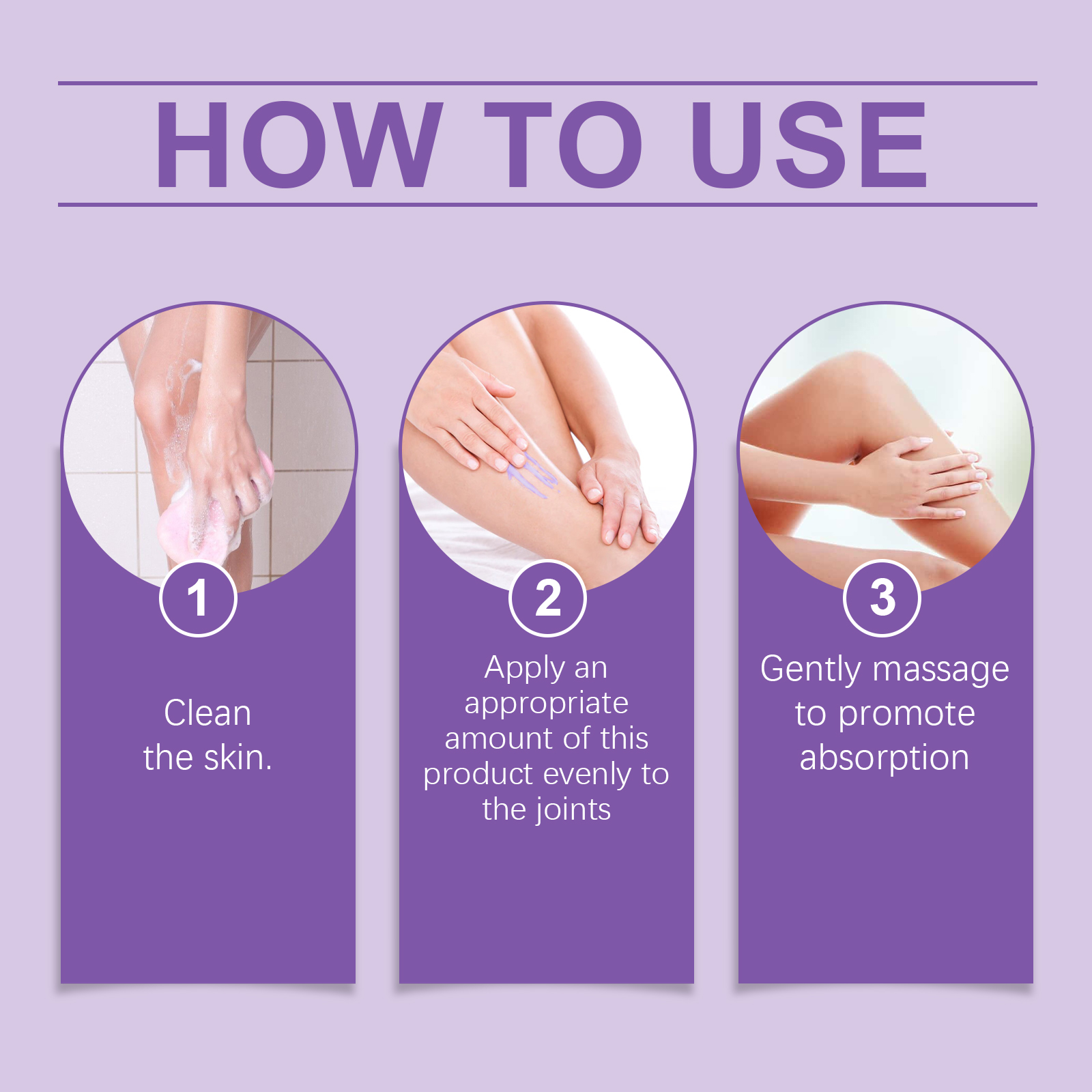 HOW TO USE

1

Clean the skin.

2

Apply an appropriate amount of this product evenly to the joints

3

Gently massage to promote absorption