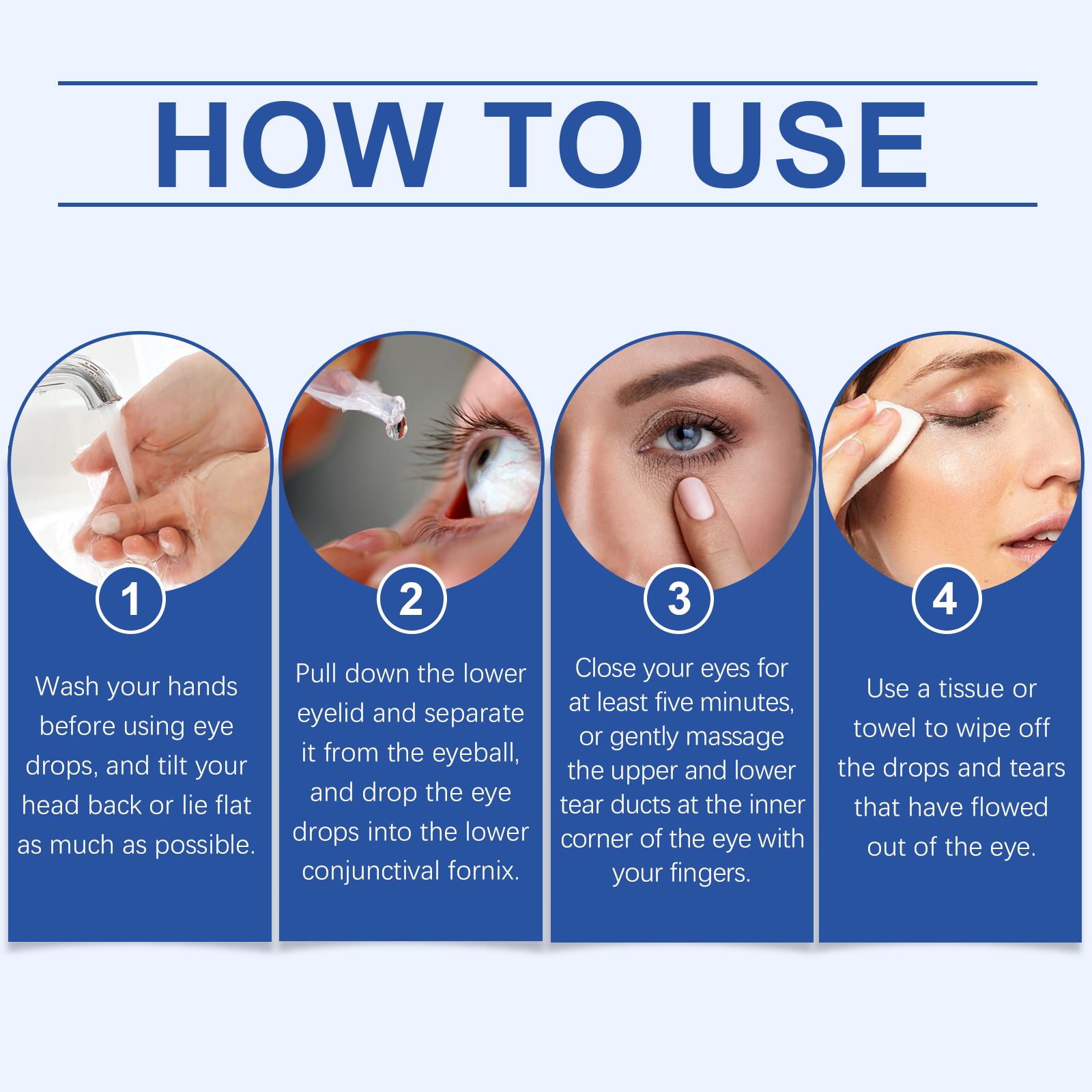 HOW TO USE

1

Wash your hands before using eye drops, and tilt your head back or lie flat as much as possible.

2

Pull down the lower eyelid and separate it from the eyeball, and drop the eye drops into the lower conjunctival fornix.

3

Close your eyes for at least five minutes, or gently massage the upper and lower tear ducts at the inner corner of the eye with your fingers.

4

Use a tissue or towel to wipe off the drops and tears that have flowed out of the eye.