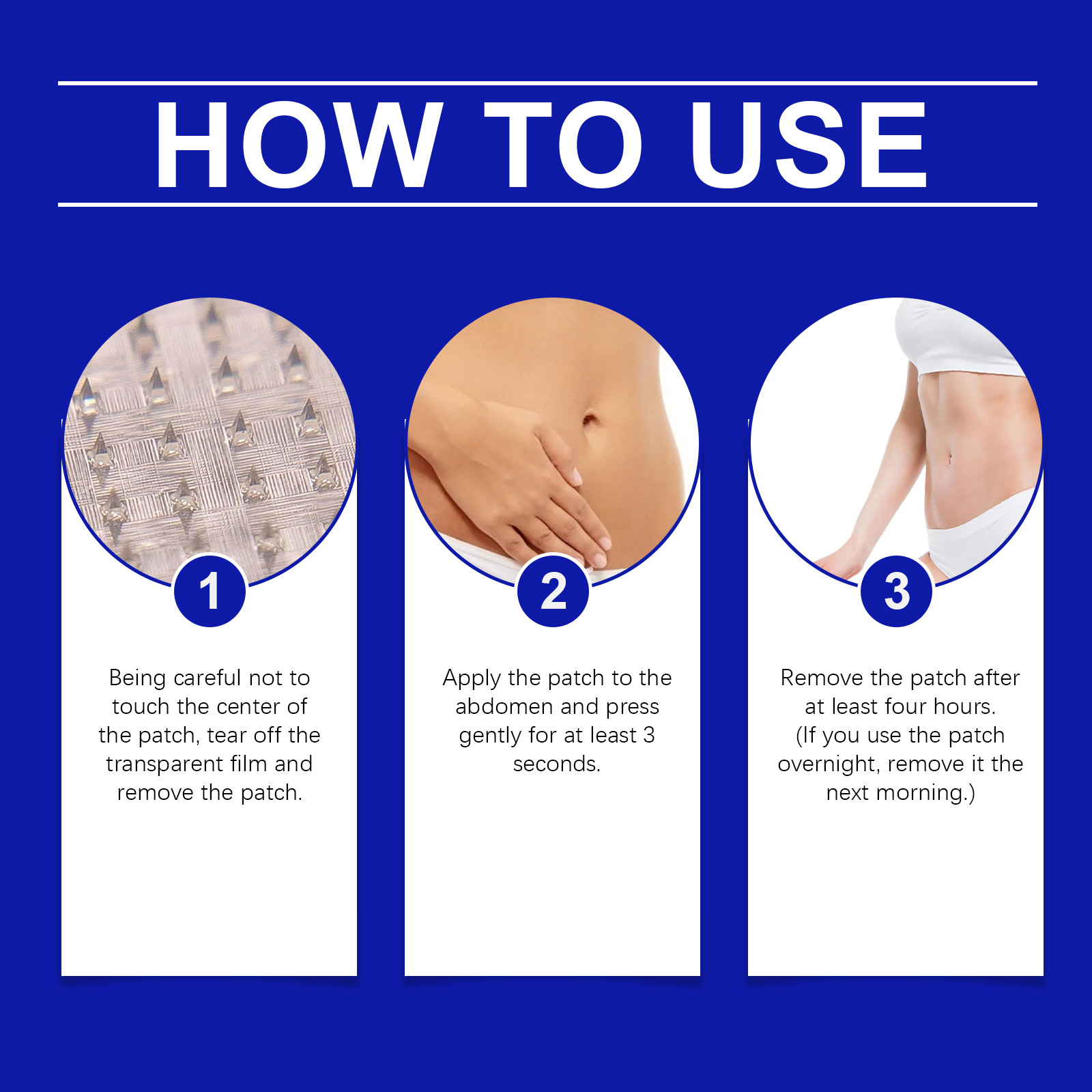 HOW TO USE

1

Being careful not to touch the center of the patch, tear off the transparent film and remove the patch.

2

Apply the patch to the abdomen and press gently for at least 3 seconds.

3

Remove the patch after at least four hours. (If you use the patch overnight, remove it the next morning.)