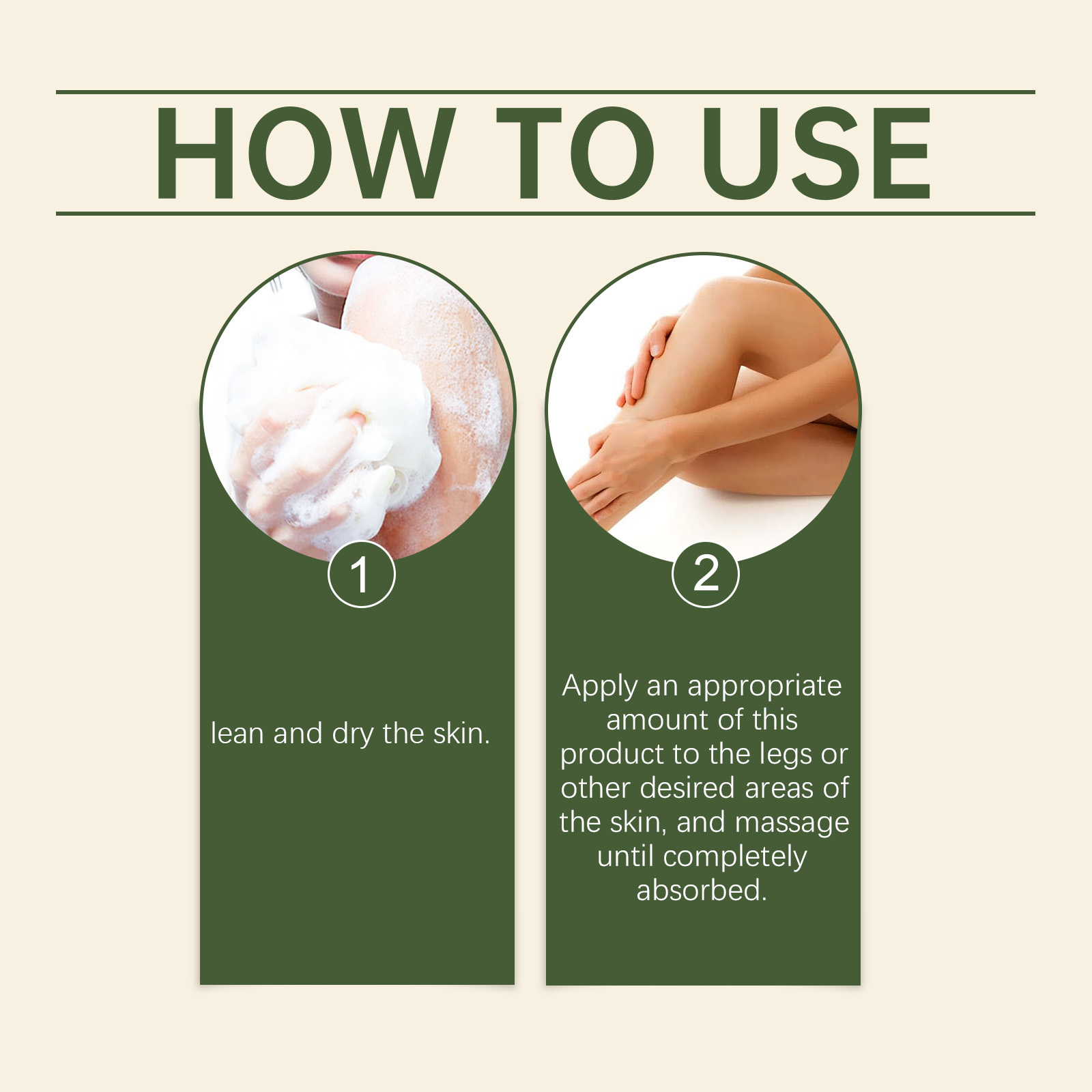 HOW TO USE

1

lean and dry the skin.

2

Apply an appropriate amount of this product to the legs or other desired areas of the skin, and massage until completely absorbed.