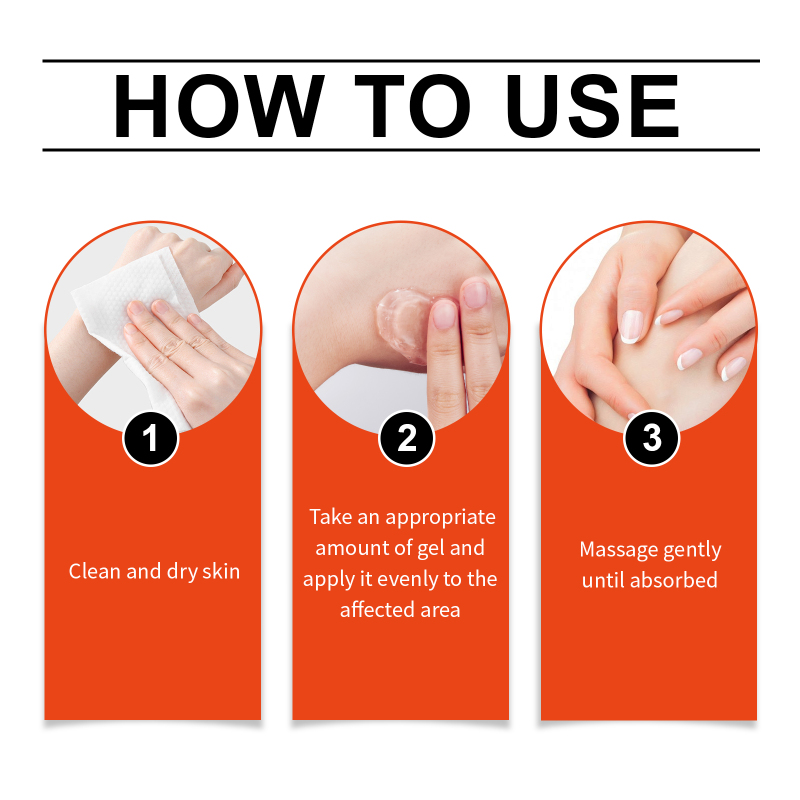 HOW TO USE

1

Clean and dry skin

2

Take an appropriate amount of gel and apply it evenly to the affected area

3

Massage gently until absorbed