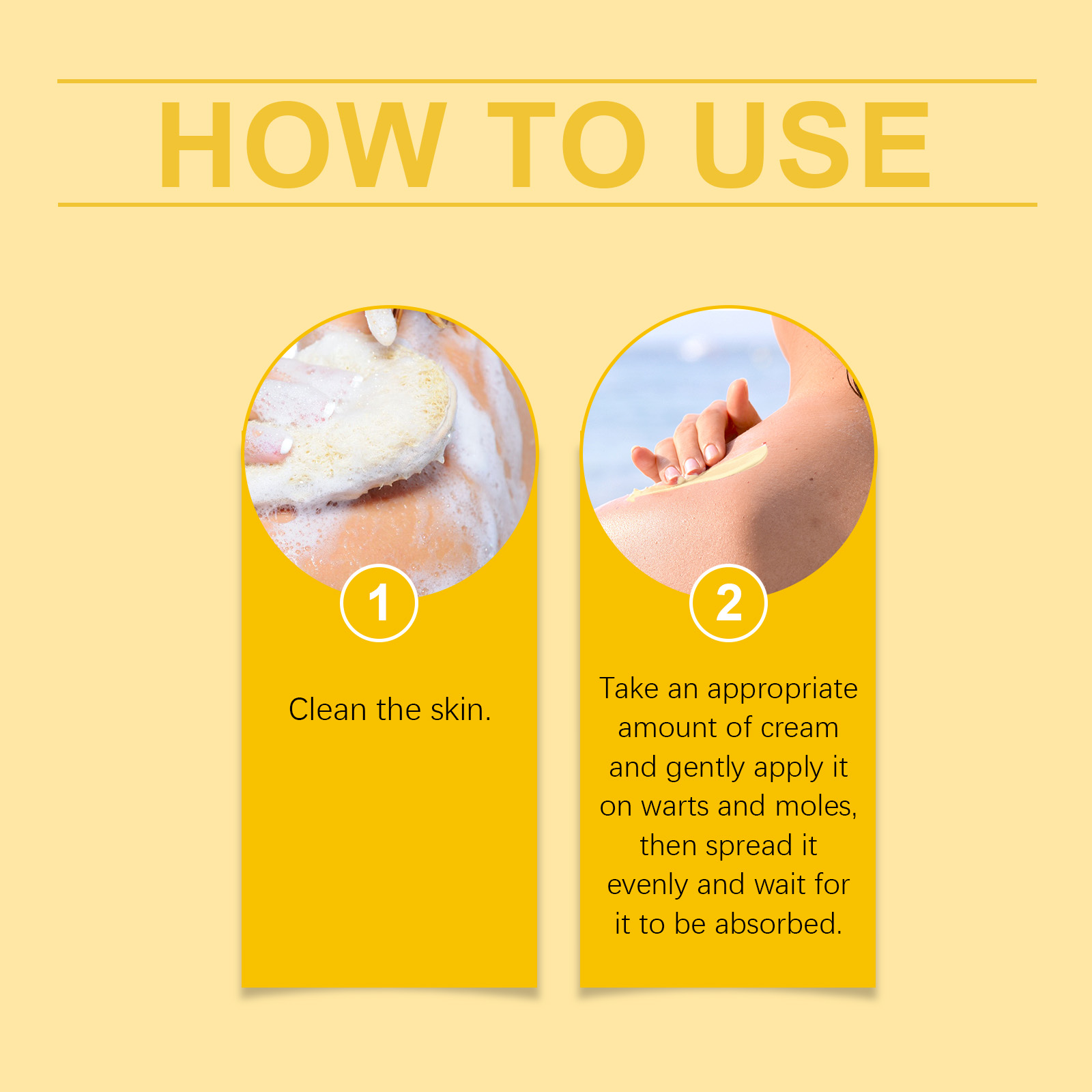 HOW TO USE

1

Clean the skin.

2

Take an appropriate amount of cream and gently apply it on warts and moles, then spread it evenly and wait for it to be absorbed.