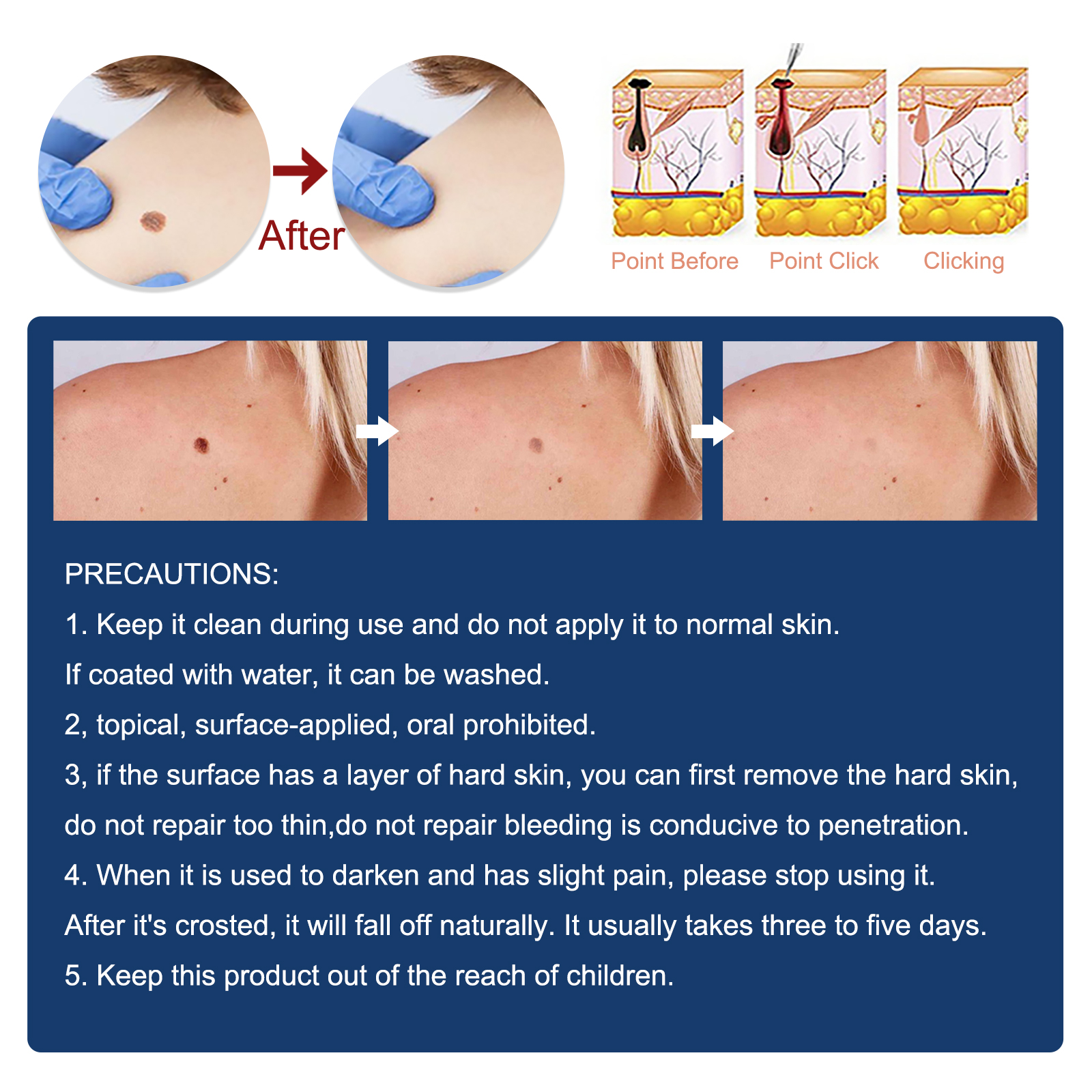 After

Point Before Point Click Clicking

PRECAUTIONS:

1. Keep it clean during use and do not apply it to normal skin.

If coated with water, it can be washed.

2, topical, surface-applied, oral prohibited.

3, if the surface has a layer of hard skin, you can first remove the hard skin, do not repair too thin,do not repair bleeding is conducive to penetration.

4. When it is used to darken and has slight pain, please stop using it.

After it's crosted, it will fall off naturally. It usually takes three to five days.

5. Keep this product out of the reach of children.