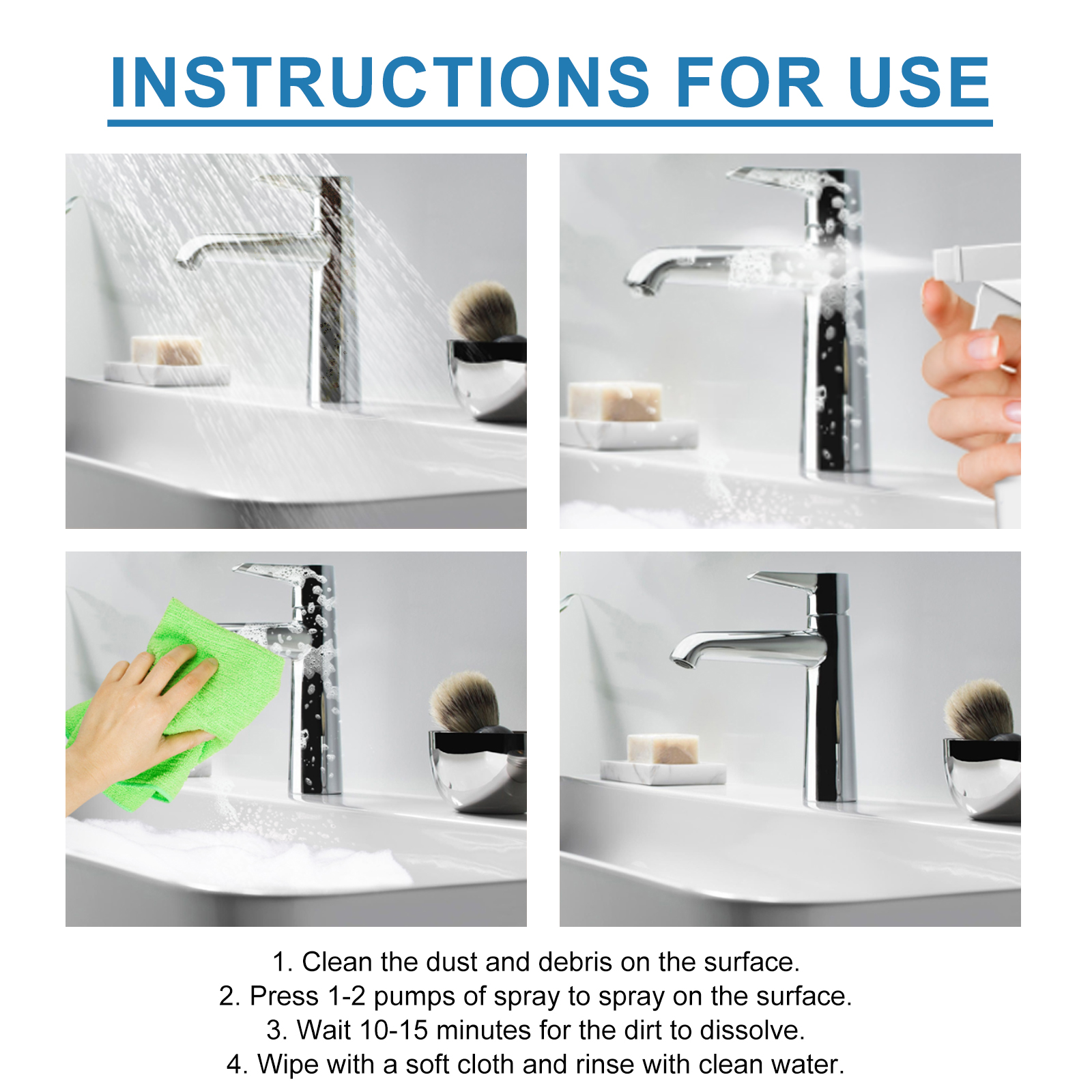 INSTRUCTIONS FOR USE

1. Clean the dust and debris on the surface.
2. Press 1-2 pumps of spray to spray on the surface.
3. Wait 10-15 minutes for the dirt to dissolve.
4. Wipe with a soft cloth and rinse with clean water.