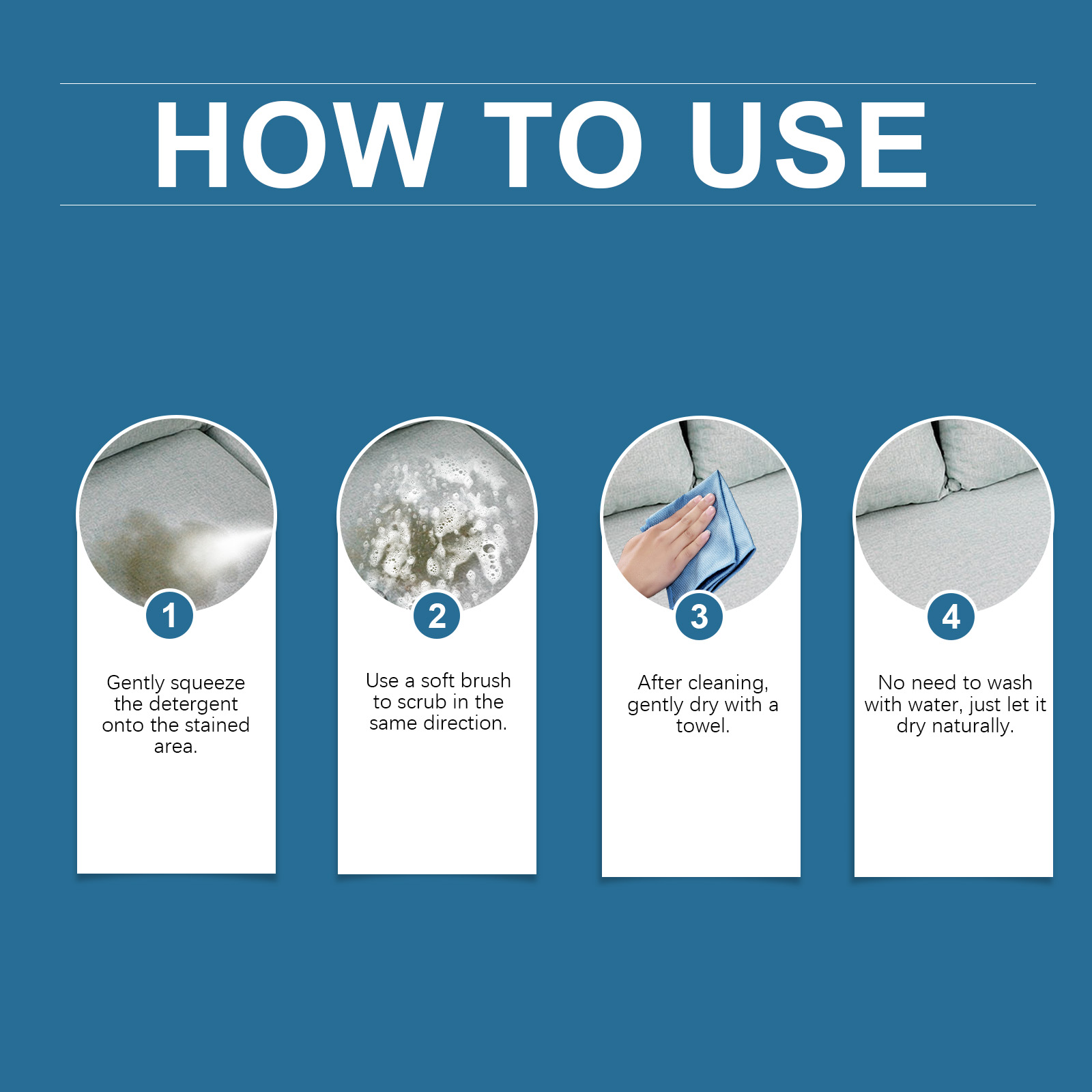 HOW TO USE

1

Gently squeeze the detergent onto the stained area.

2

Use a soft brush to scrub in the same direction.

3

After cleaning, gently dry with a towel.

4

No need to wash with water, just let it dry naturally.