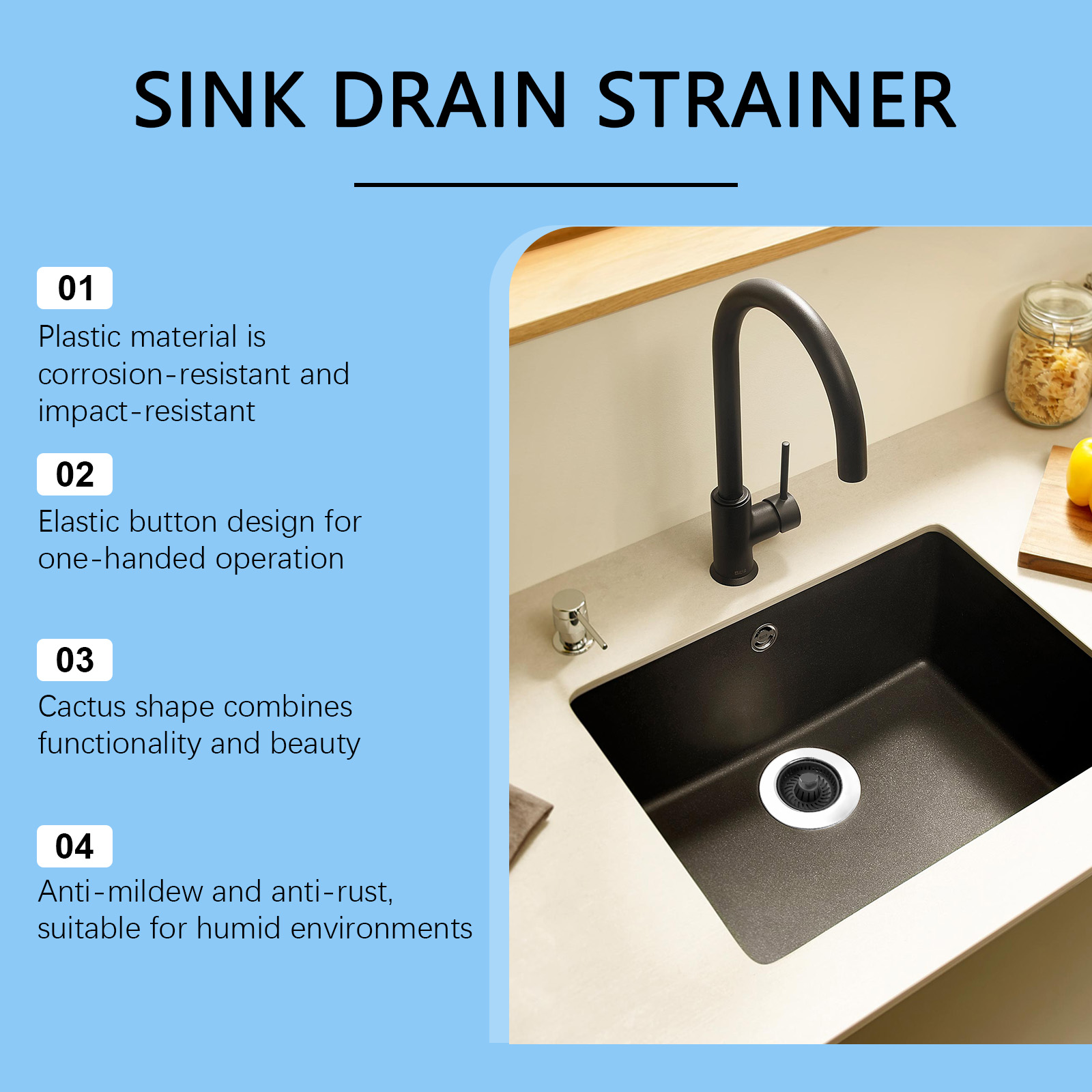 SINK DRAIN STRAINER

01
Plastic material is corrosion-resistant and impact-resistant

02
Elastic button design for one-handed operation

03
Cactus shape combines functionality and beauty

04
Anti-mildew and anti-rust, suitable for humid environments