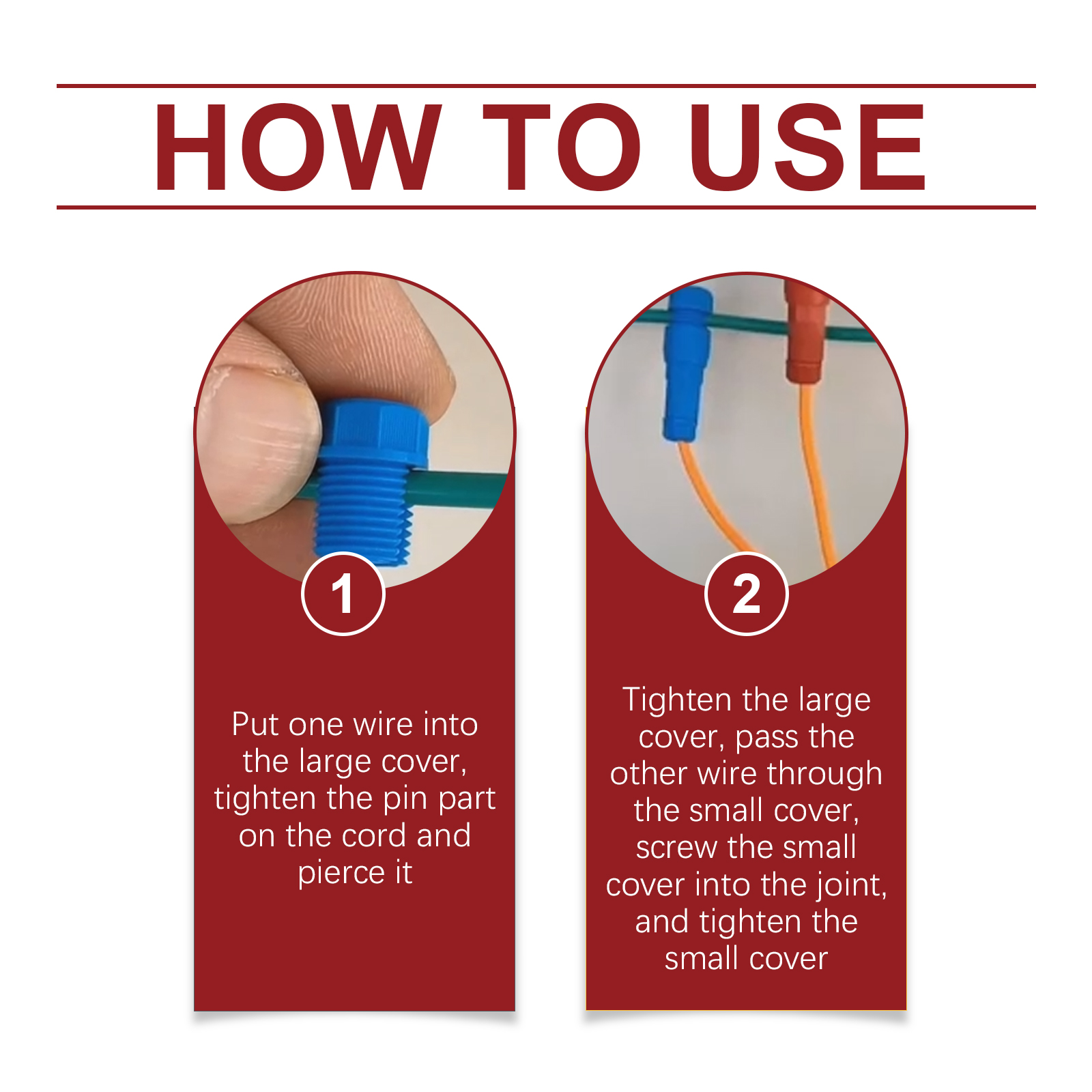 HOW TO USE

1

Put one wire into the large cover, tighten the pin part on the cord and pierce it

2

Tighten the large cover, pass the other wire through the small cover, screw the small cover into the joint, and tighten the small cover