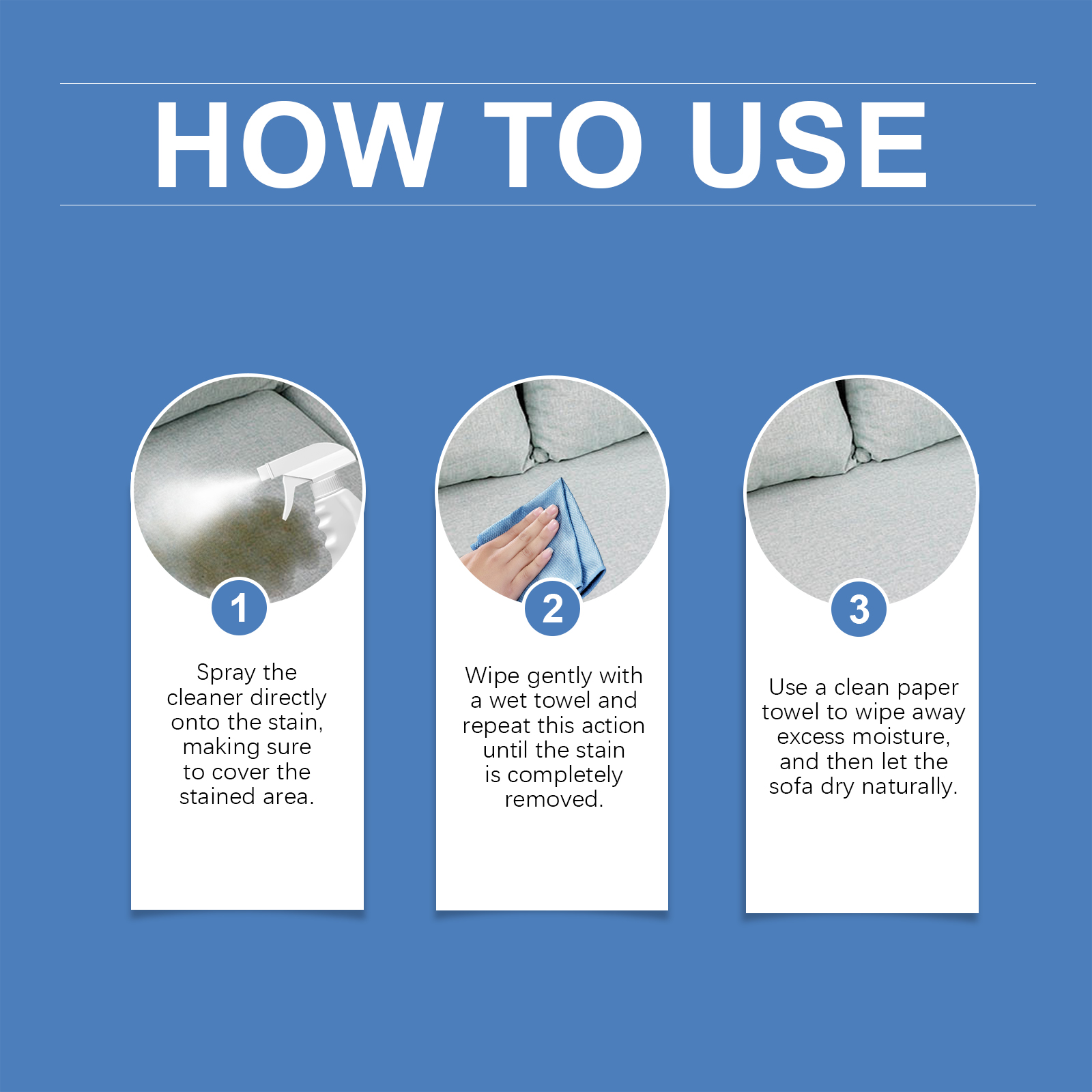 HOW TO USE

1

Spray the cleaner directly onto the stain, making sure to cover the stained area.

2

Wipe gently with a wet towel and repeat this action until the stain is completely removed.

3

Use a clean paper towel to wipe away excess moisture, and then let the sofa dry naturally.