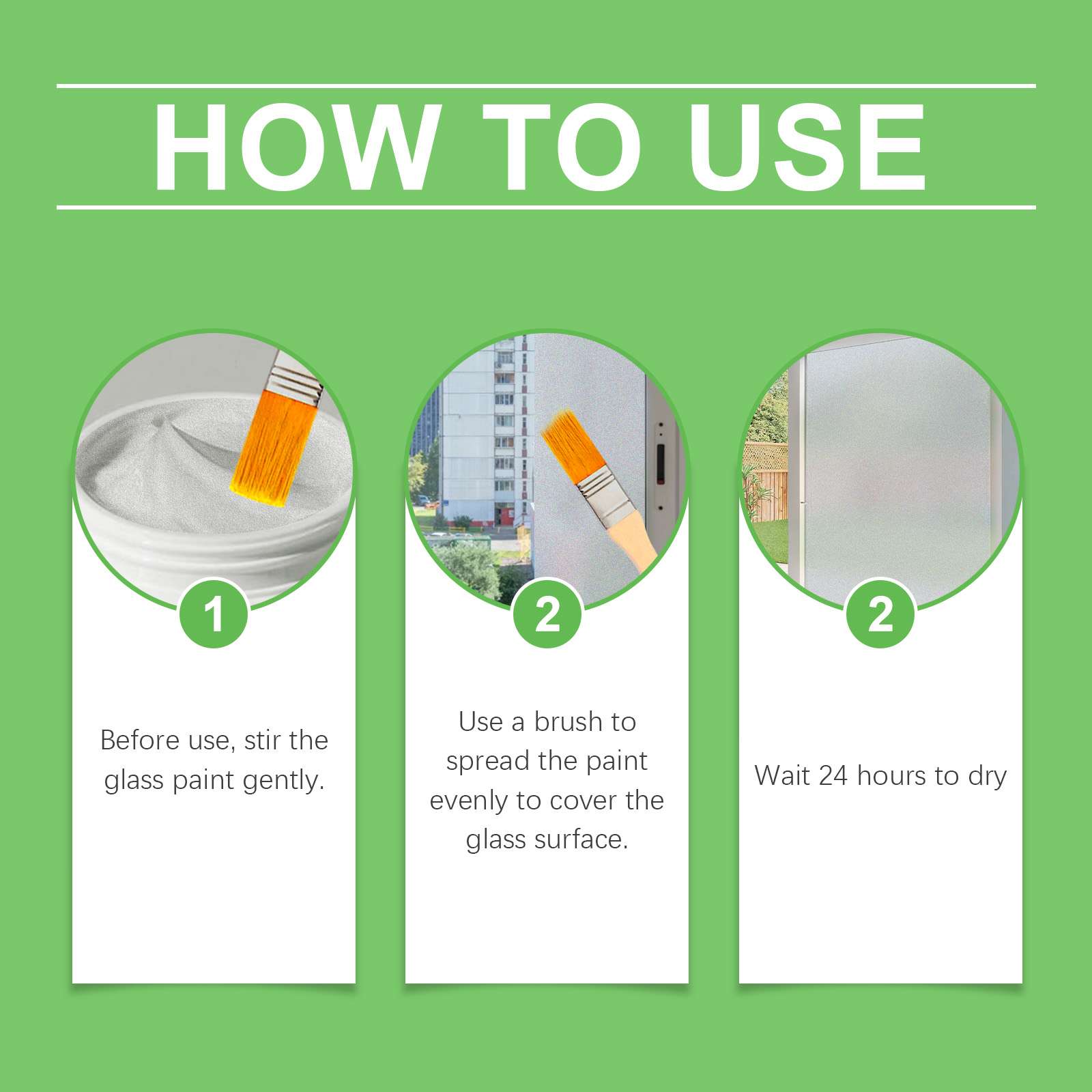 HOW TO USE

1

Before use, stir the glass paint gently.

2

Use a brush to spread the paint evenly to cover the glass surface.

2

Wait 24 hours to dry