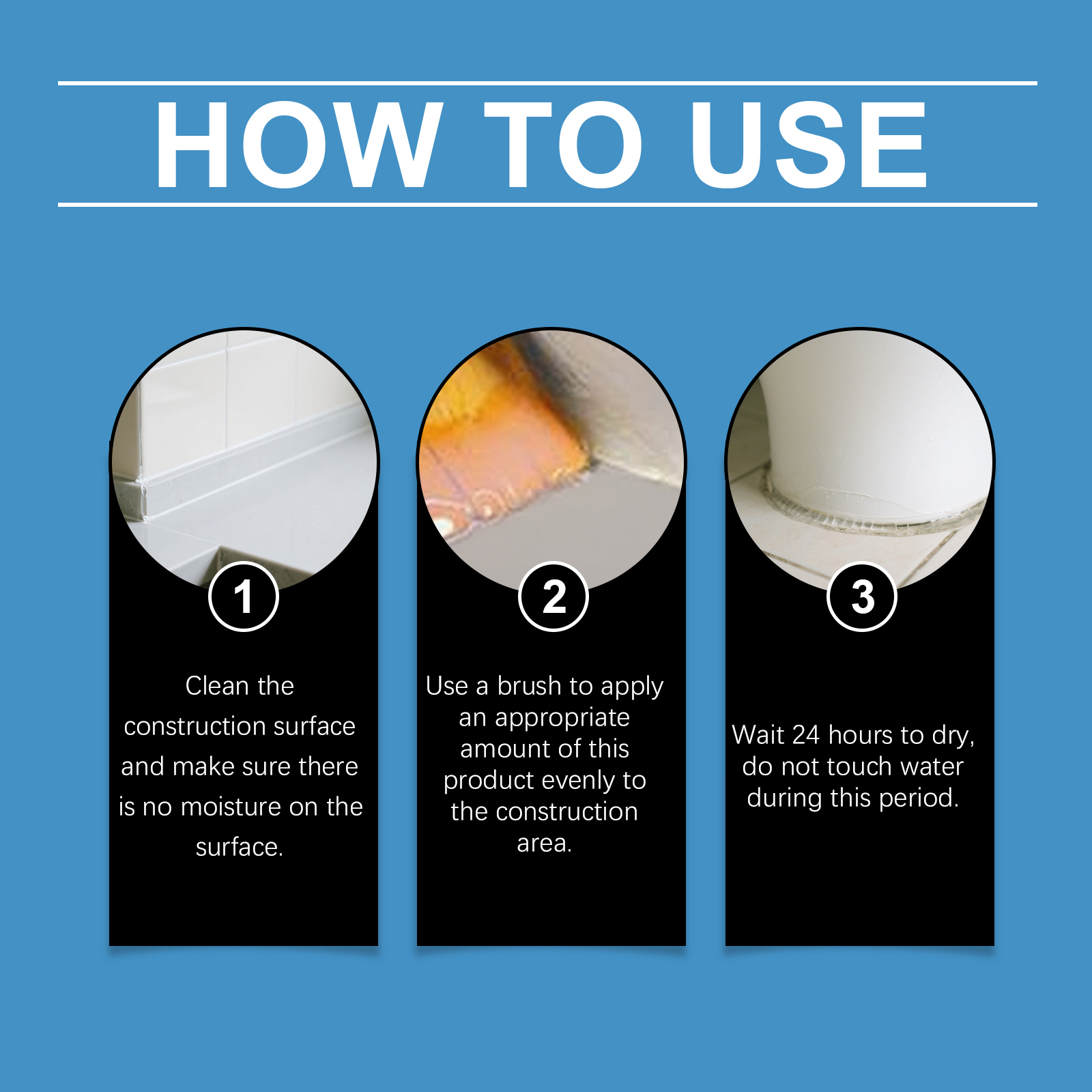 HOW TO USE

1

Clean the construction surface and make sure there is no moisture on the surface.

2

Use a brush to apply an appropriate amount of this product evenly to the construction area.

3

Wait 24 hours to dry, do not touch water during this period.