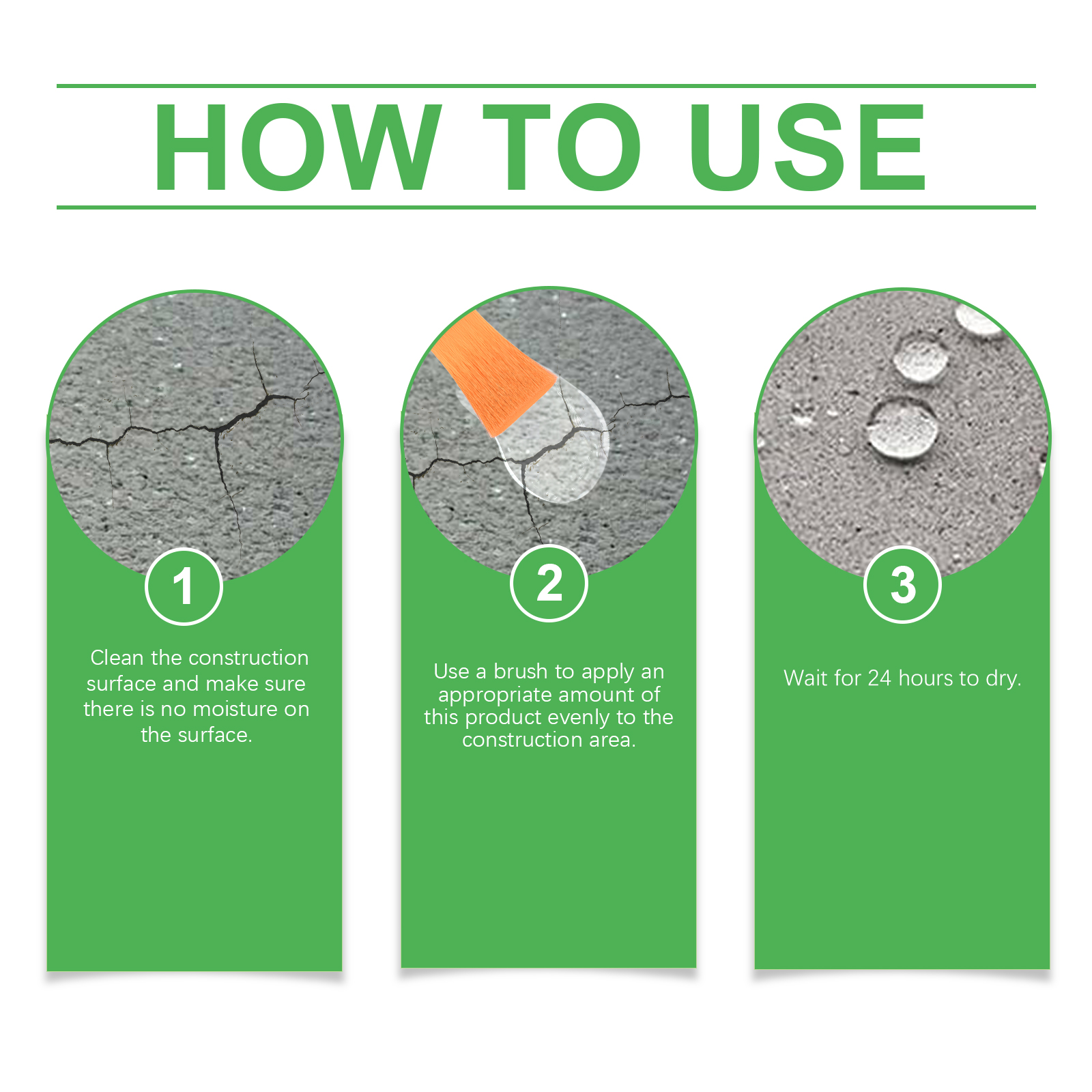 HOW TO USE

1

Clean the construction surface and make sure there is no moisture on the surface.

2

Use a brush to apply an appropriate amount of this product evenly to the construction area.

3

Wait for 24 hours to dry.