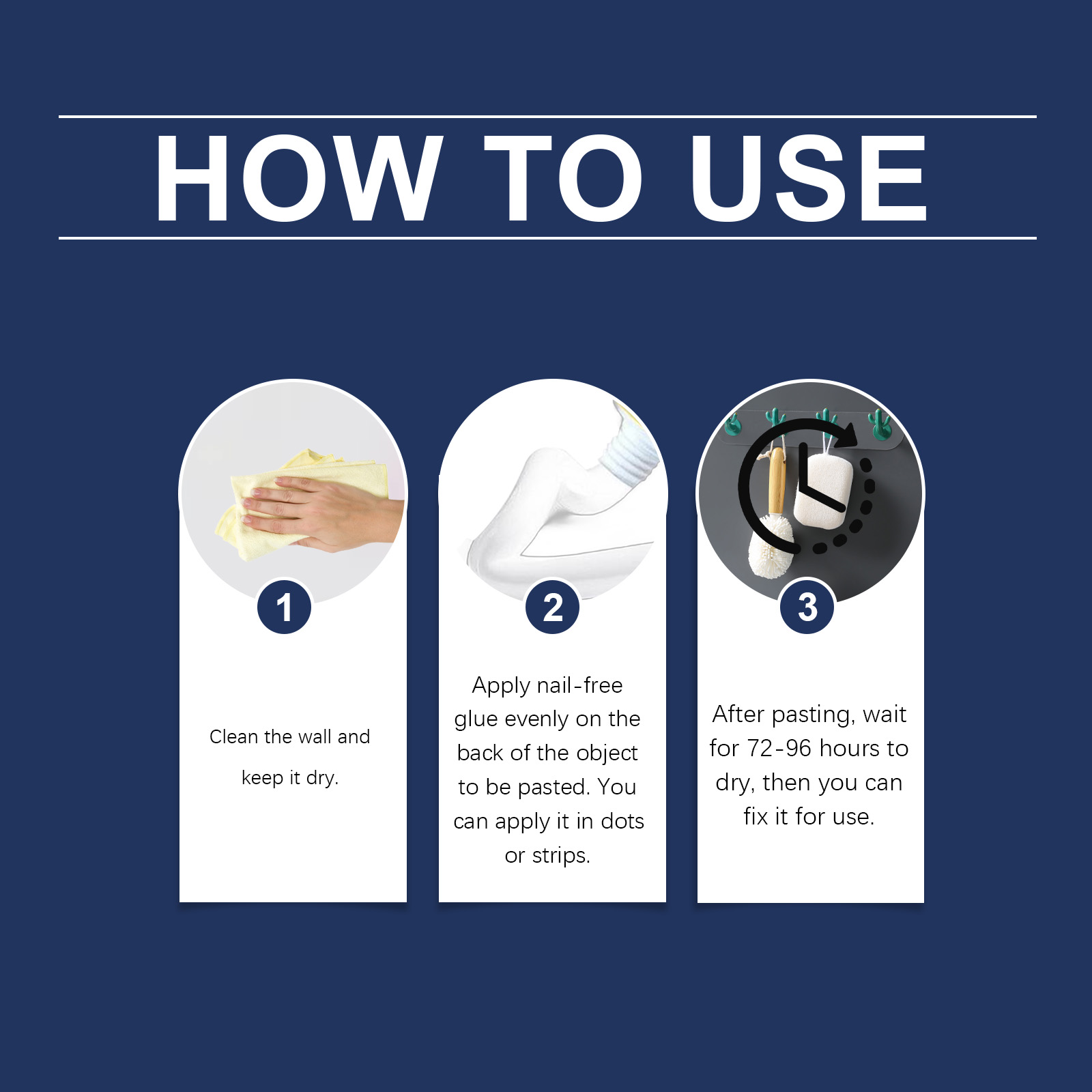 HOW TO USE

1

Clean the wall and keep it dry.

2

Apply nail-free glue evenly on the back of the object to be pasted. You can apply it in dots or strips.

3

After pasting, wait for 72-96 hours to dry, then you can fix it for use.