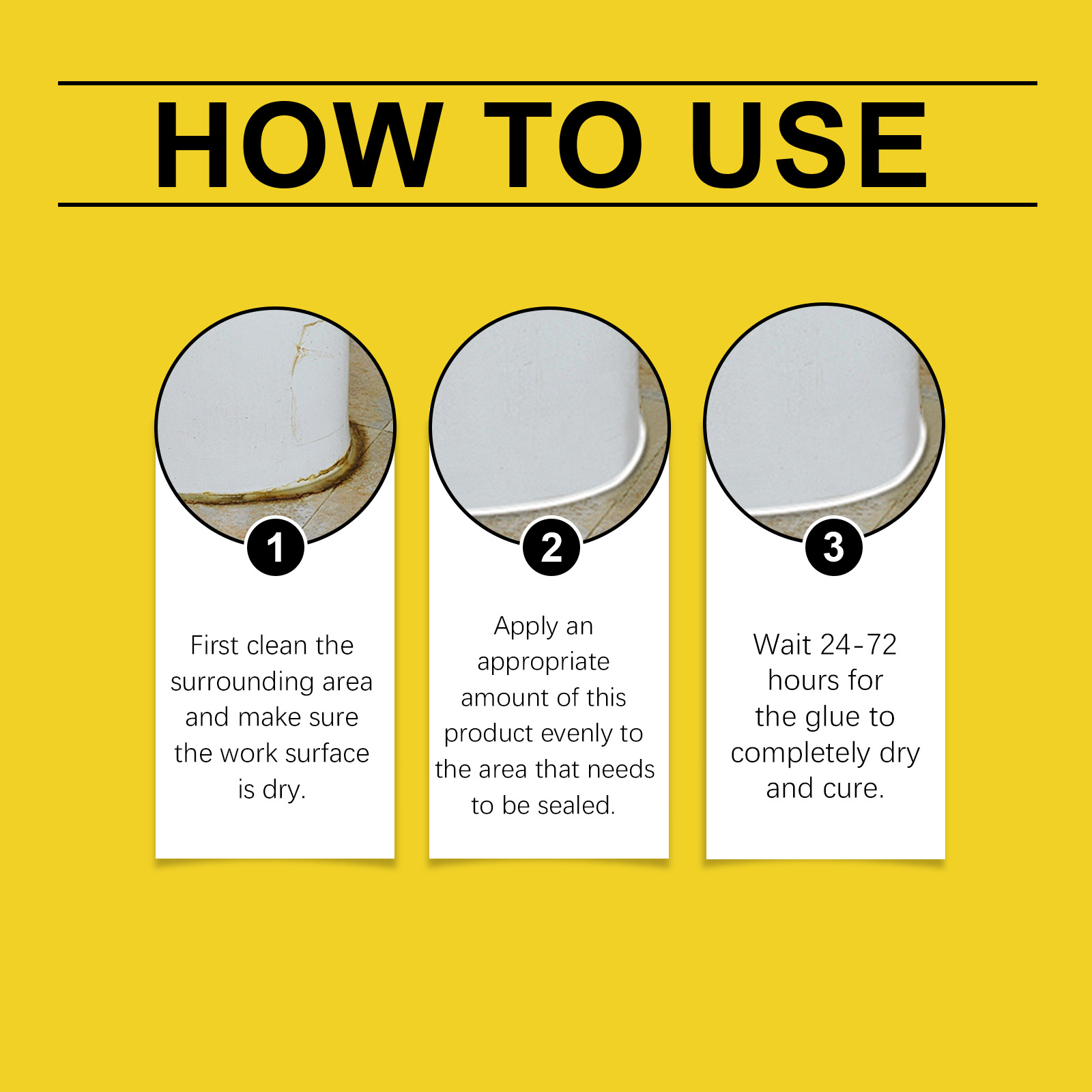 HOW TO USE

1

First clean the surrounding area and make sure the work surface is dry.

2

Apply an appropriate amount of this product evenly to the area that needs to be sealed.

3

Wait 24-72 hours for the glue to completely dry and cure.