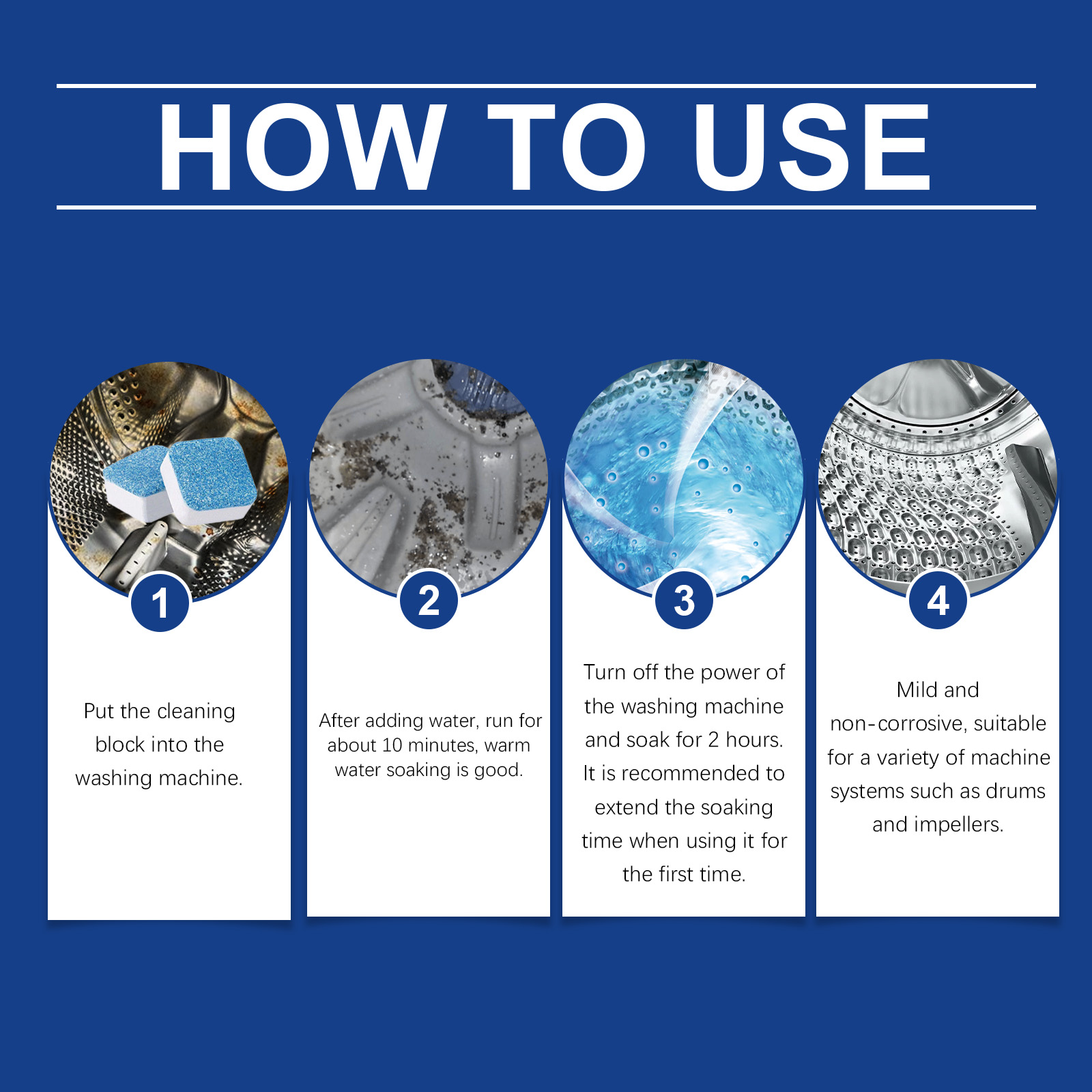 HOW TO USE

1

Put the cleaning block into the washing machine.

2

After adding water, run for about 10 minutes, warm water soaking is good.

3

Turn off the power of the washing machine and soak for 2 hours. It is recommended to extend the soaking time when using it for the first time.

4

Mild and non-corrosive, suitable for a variety of machine systems such as drums and impellers.