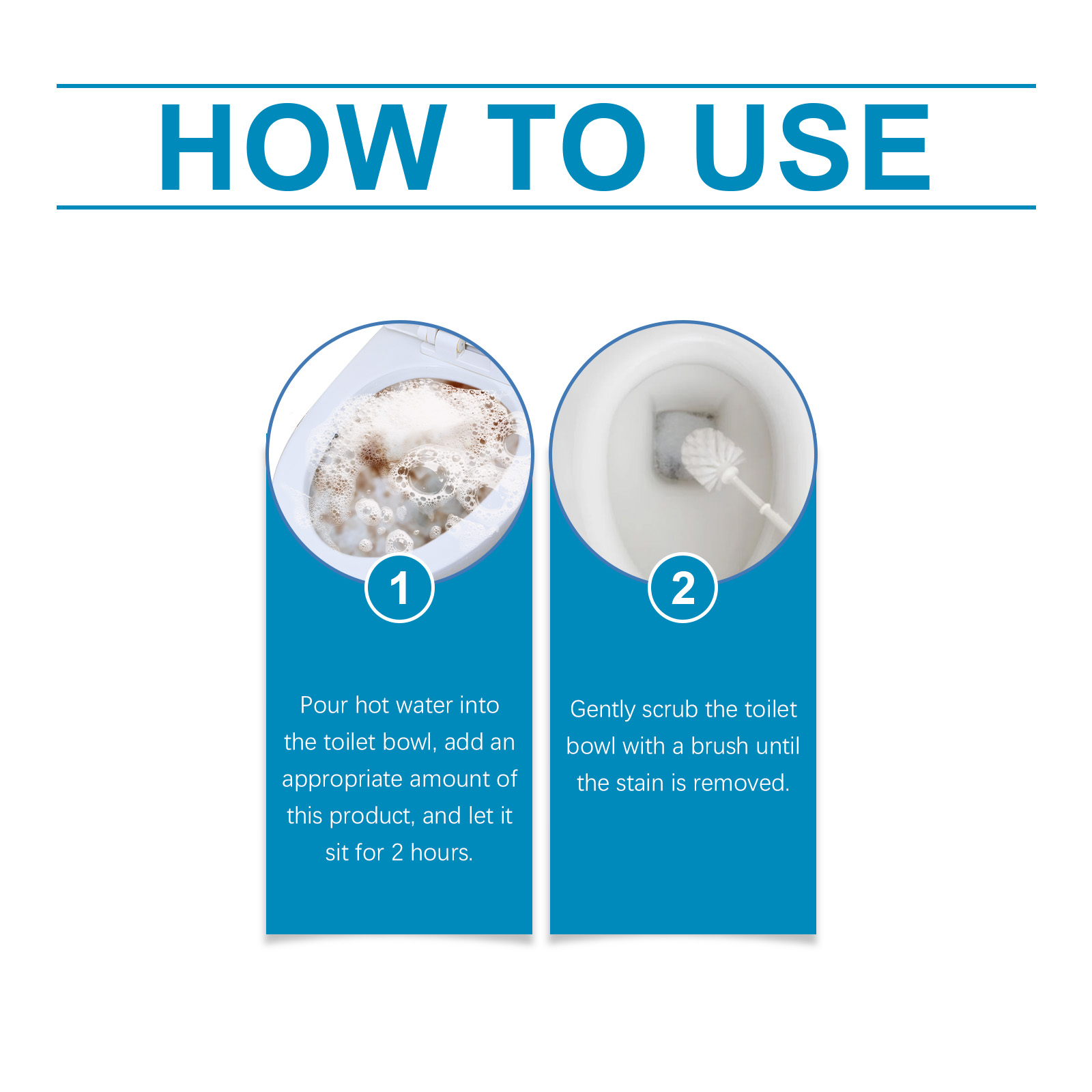 HOW TO USE

1

Pour hot water into the toilet bowl, add an appropriate amount of this product, and let it sit for 2 hours.

2

Gently scrub the toilet bowl with a brush until the stain is removed.