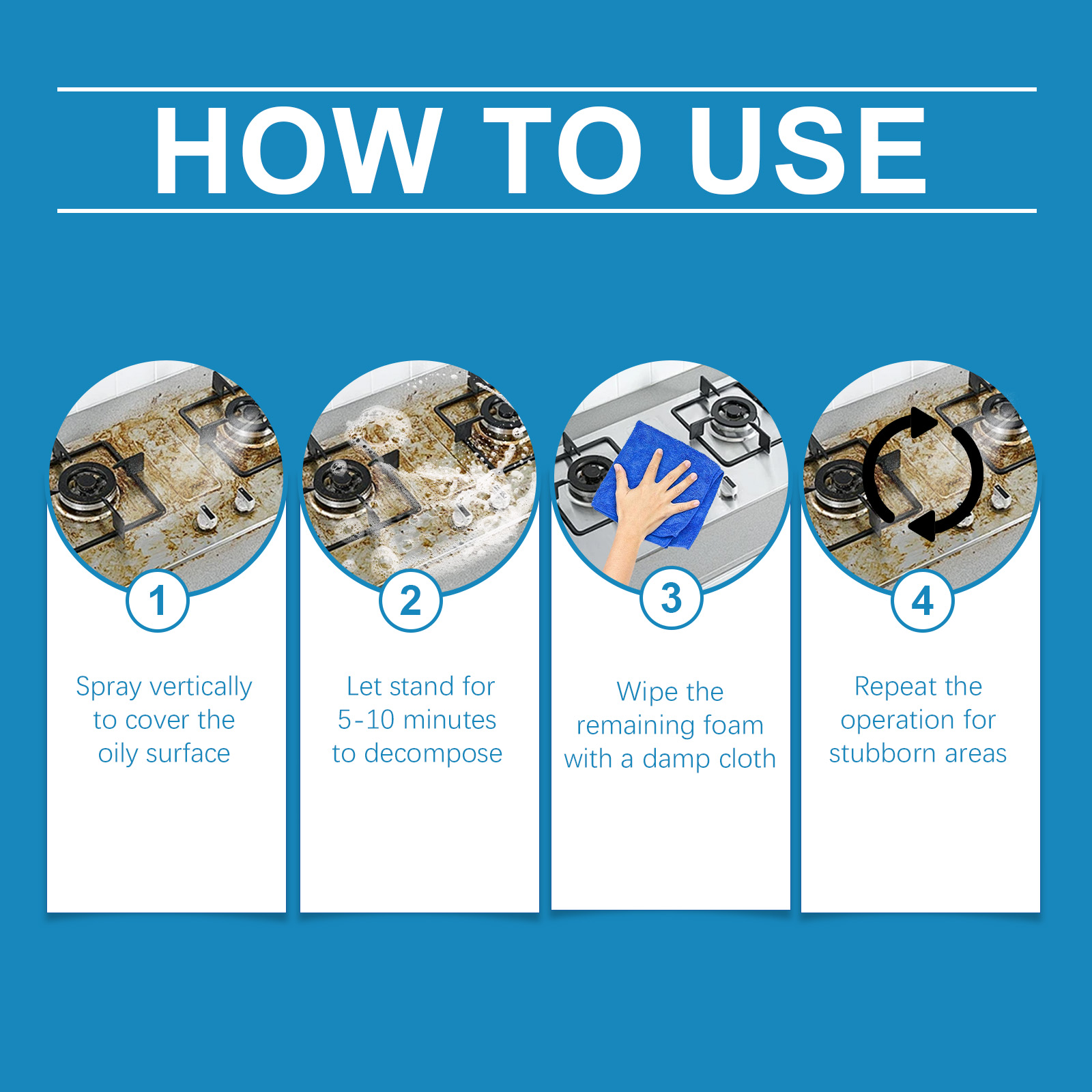 HOW TO USE

1
Spray vertically to cover the oily surface

2
Let stand for 5-10 minutes to decompose

3
Wipe the remaining foam with a damp cloth

4
Repeat the operation for stubborn areas