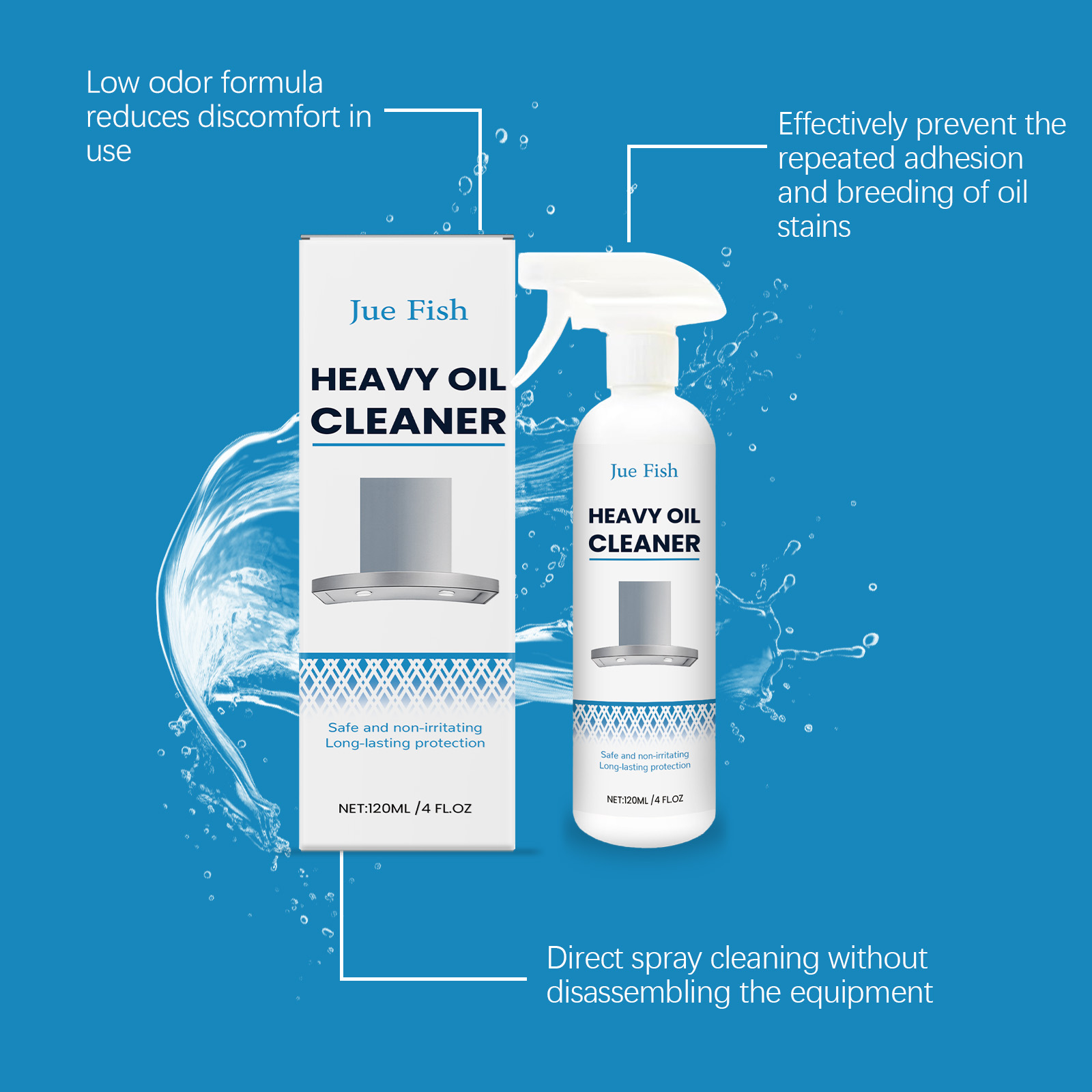 Low odor formula reduces discomfort in use

Effectively prevent the repeated adhesion and breeding of oil stains

Jue Fish

HEAVY OIL CLEANER

Safe and non-irritating
Long-lasting protection

NET:120ML /4 FL.OZ

Jue Fish

HEAVY OIL CLEANER

Safe and non-irritating
Long-lasting protection

NET:120ML /4 FL.OZ

Direct spray cleaning without disassembling the equipment