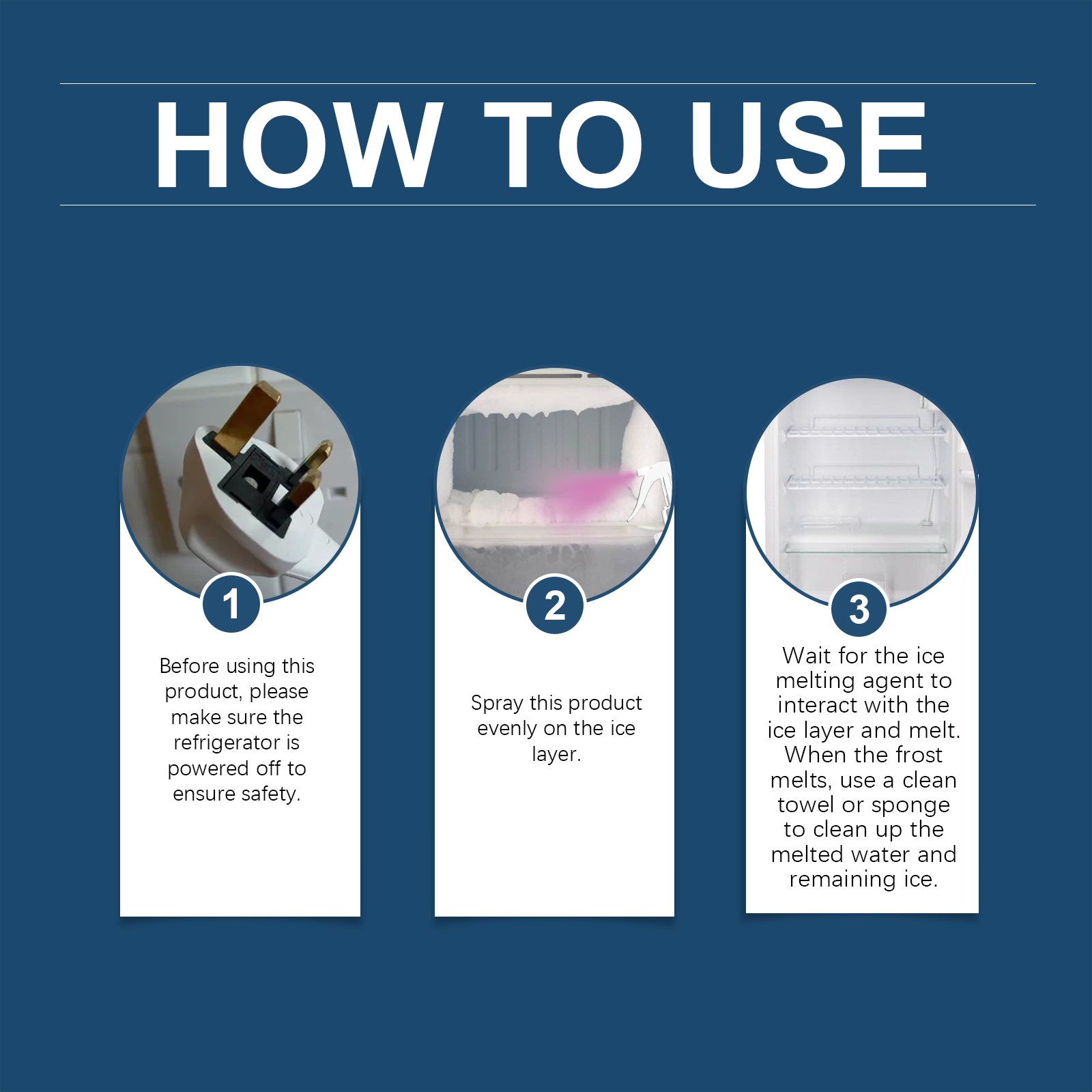 HOW TO USE

1

Before using this product, please make sure the refrigerator is powered off to ensure safety.

2

Spray this product evenly on the ice layer.

3

Wait for the ice melting agent to interact with the ice layer and melt. When the frost melts, use a clean towel or sponge to clean up the melted water and remaining ice.