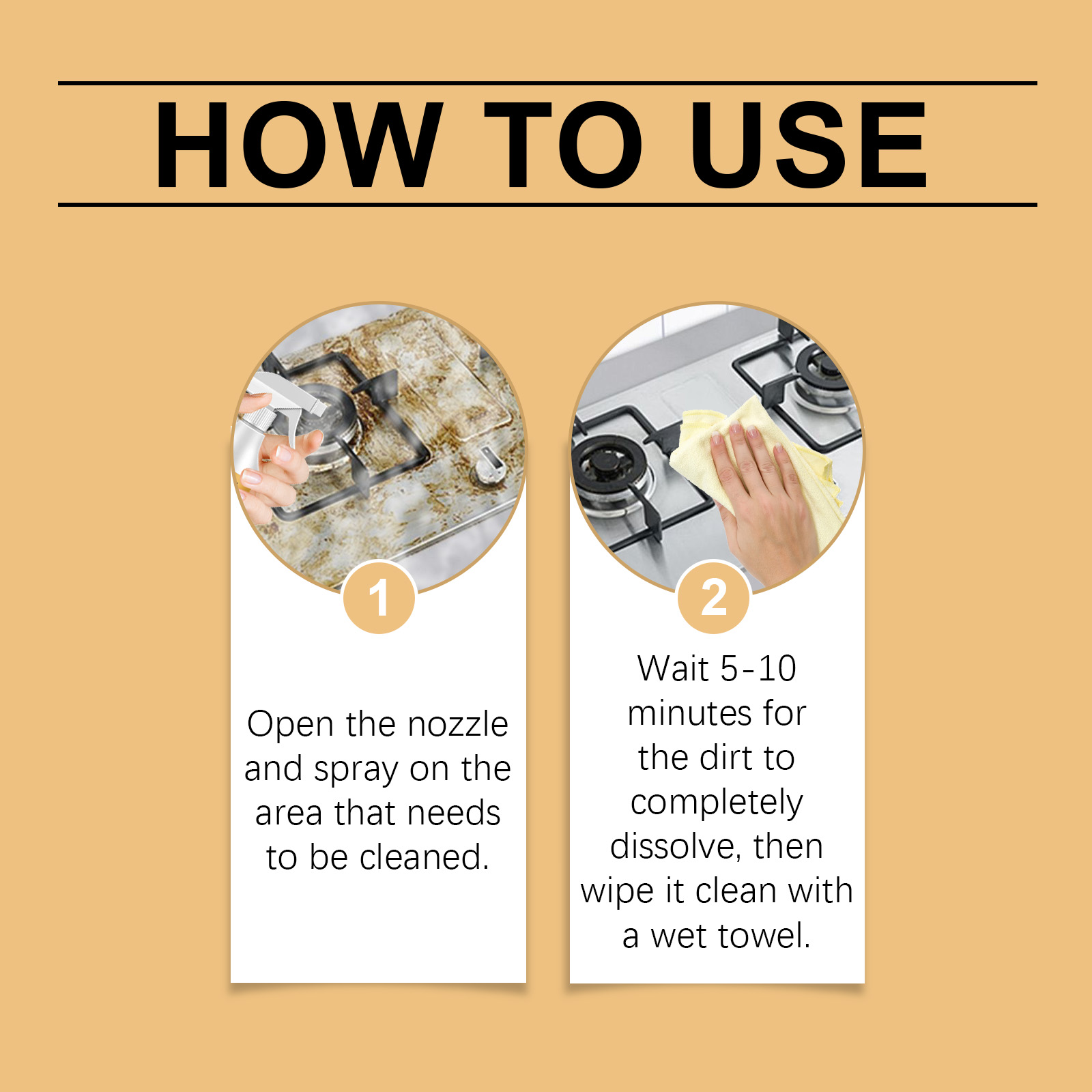 HOW TO USE

1

Open the nozzle and spray on the area that needs to be cleaned.

2

Wait 5-10 minutes for the dirt to completely dissolve, then wipe it clean with a wet towel.