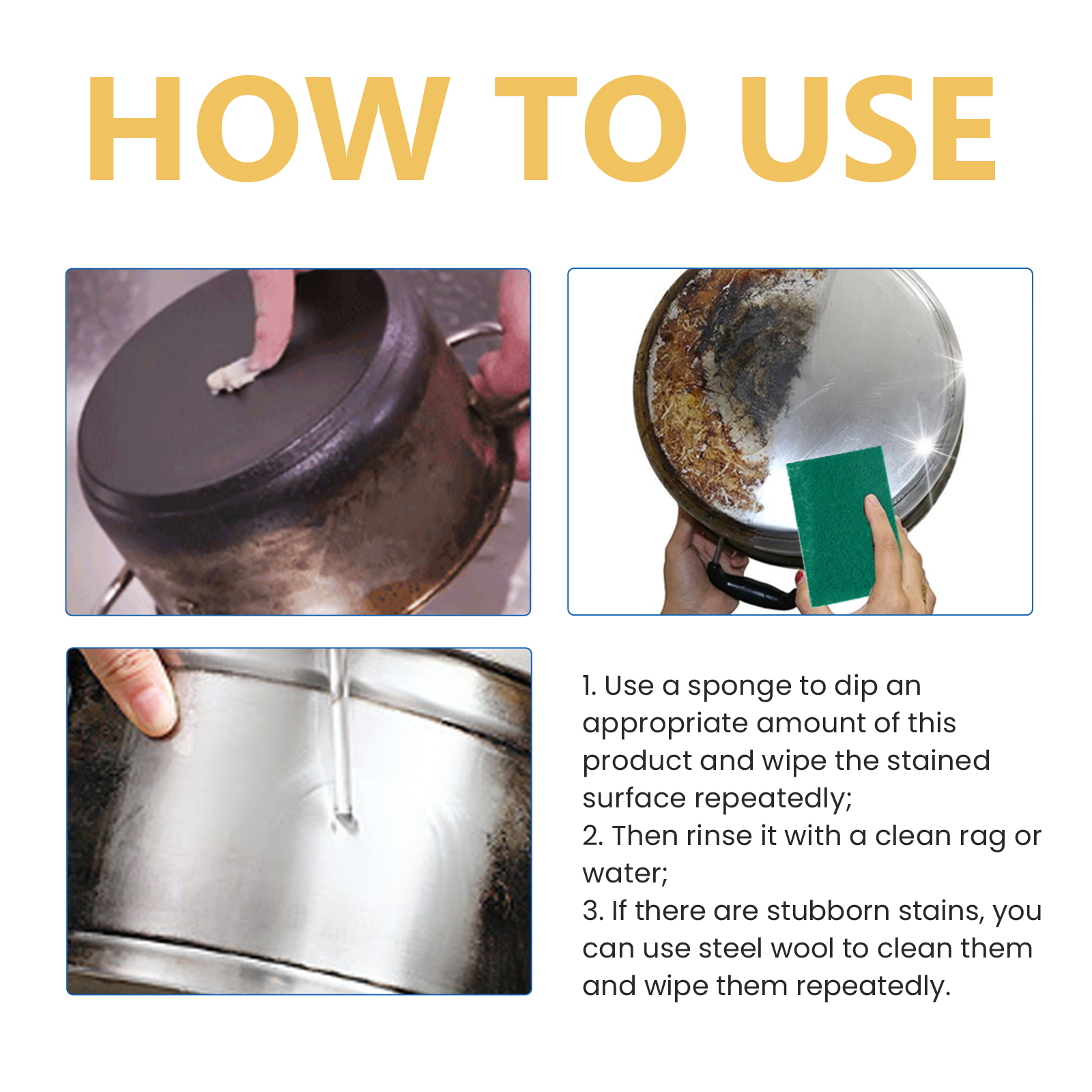 HOW TO USE

1. Use a sponge to dip an appropriate amount of this product and wipe the stained surface repeatedly;
2. Then rinse it with a clean rag or water;
3. If there are stubborn stains, you can use steel wool to clean them and wipe them repeatedly.