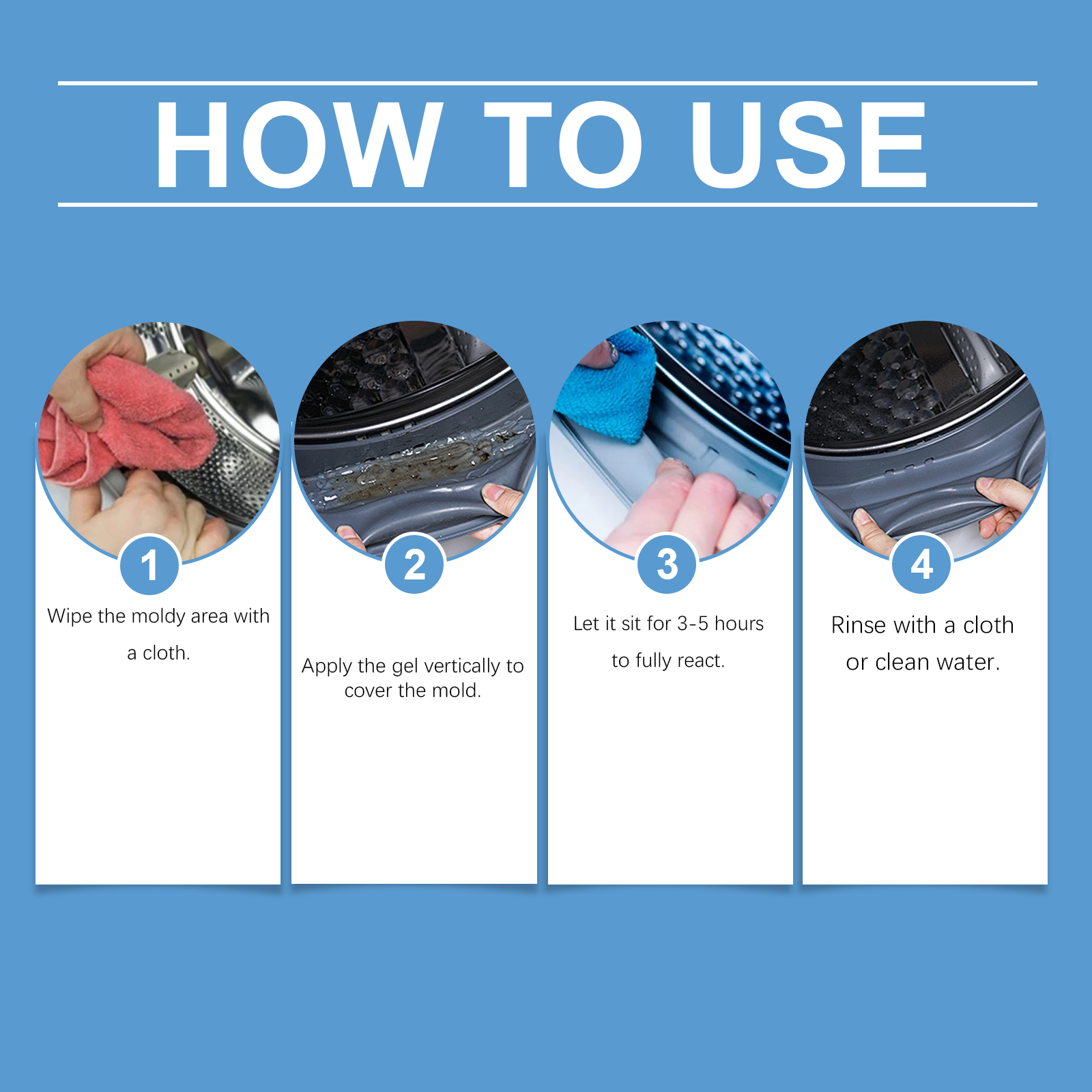 HOW TO USE

1
Wipe the moldy area with a cloth.

2
Apply the gel vertically to cover the mold.

3
Let it sit for 3-5 hours to fully react.

4
Rinse with a cloth or clean water.