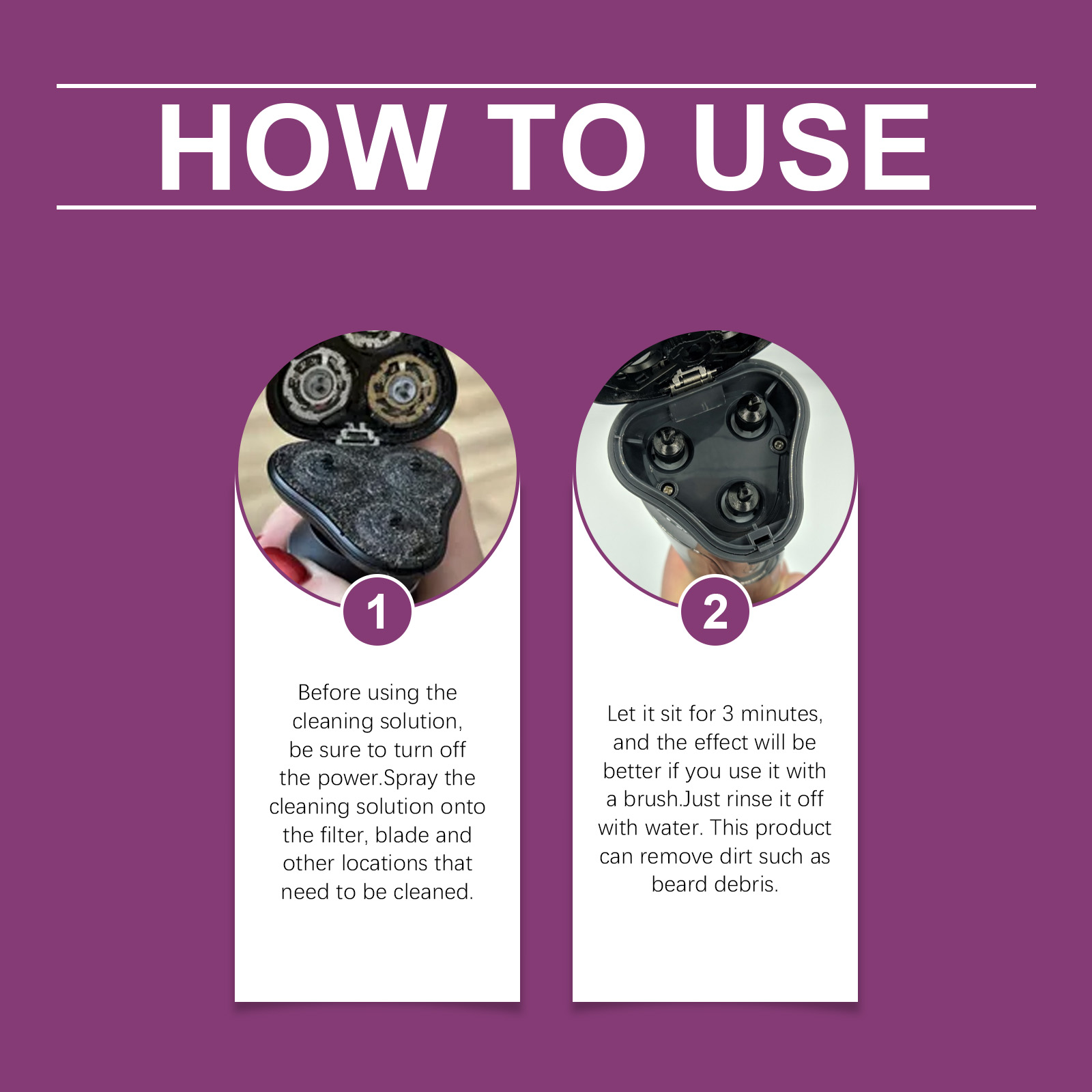 HOW TO USE

1

Before using the cleaning solution, be sure to turn off the power.Spray the cleaning solution onto the filter, blade and other locations that need to be cleaned.

2

Let it sit for 3 minutes, and the effect will be better if you use it with a brush.Just rinse it off with water. This product can remove dirt such as beard debris.