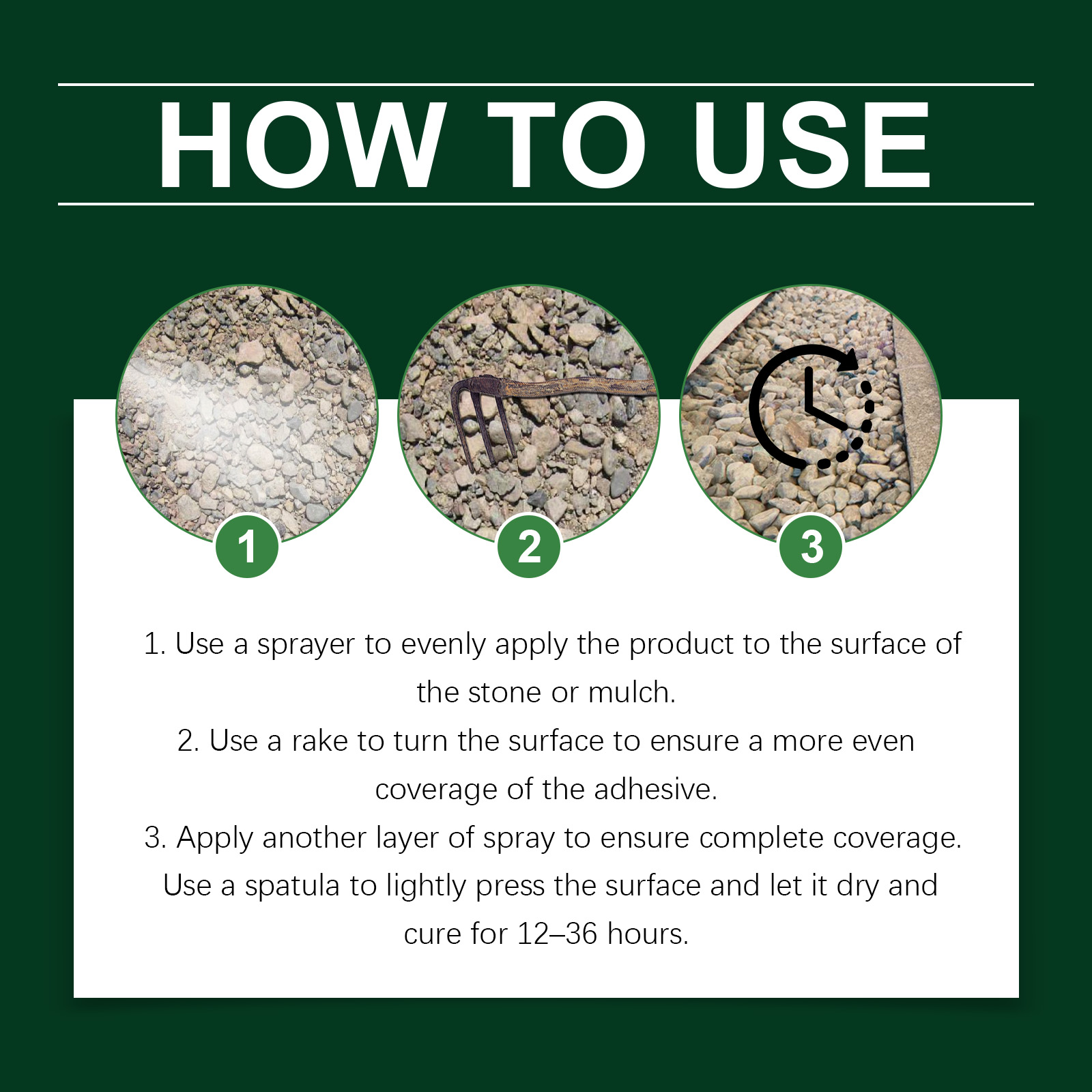 HOW TO USE

1

2

3

1. Use a sprayer to evenly apply the product to the surface of the stone or mulch.
2. Use a rake to turn the surface to ensure a more even coverage of the adhesive.
3. Apply another layer of spray to ensure complete coverage. Use a spatula to lightly press the surface and let it dry and cure for 12–36 hours.