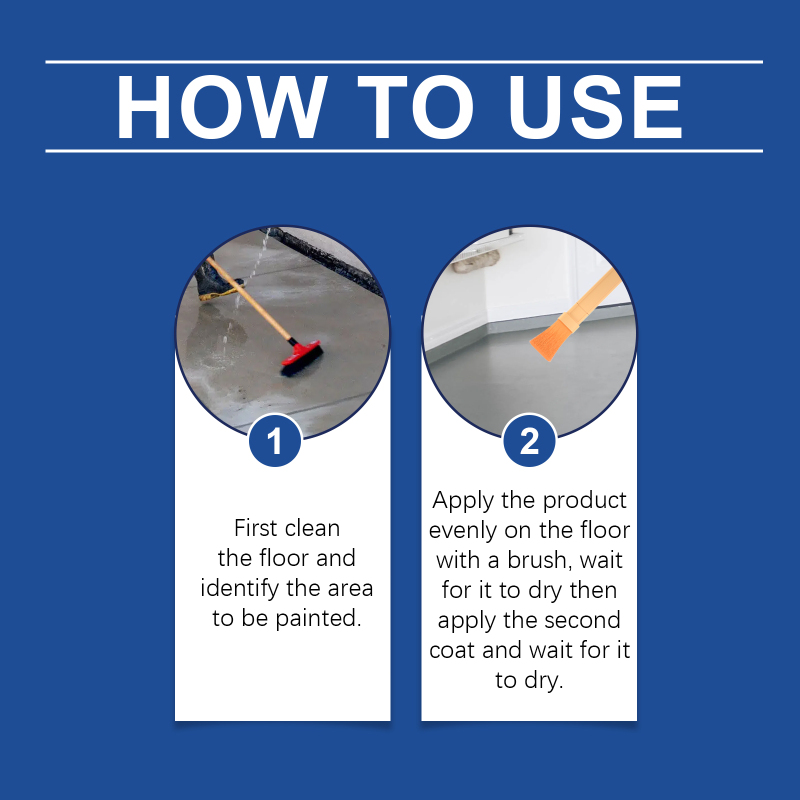 HOW TO USE

1

First clean the floor and identify the area to be painted.

2

Apply the product evenly on the floor with a brush, wait for it to dry then apply the second coat and wait for it to dry.