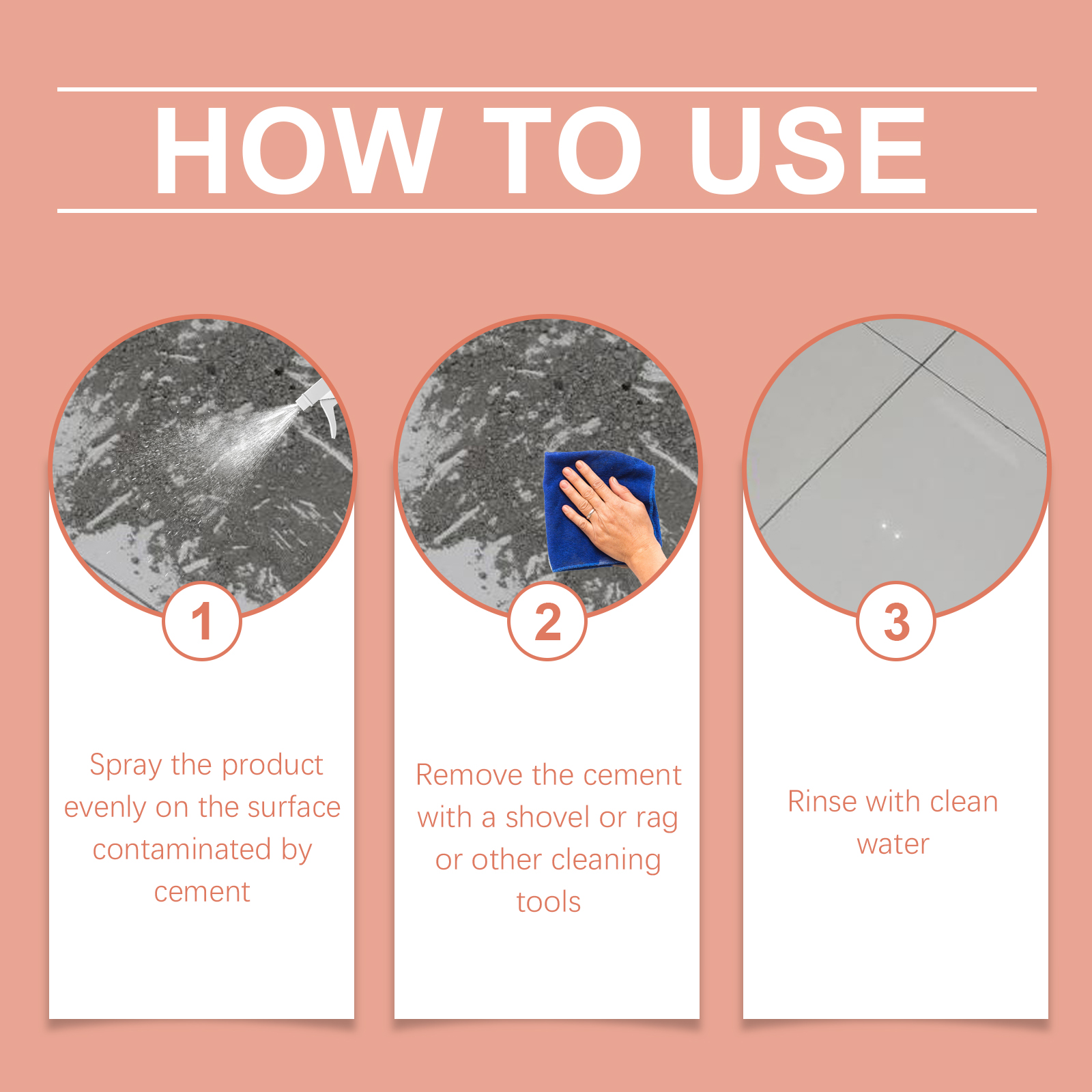 HOW TO USE

1

Spray the product evenly on the surface contaminated by cement

2

Remove the cement with a shovel or rag or other cleaning tools

3

Rinse with clean water