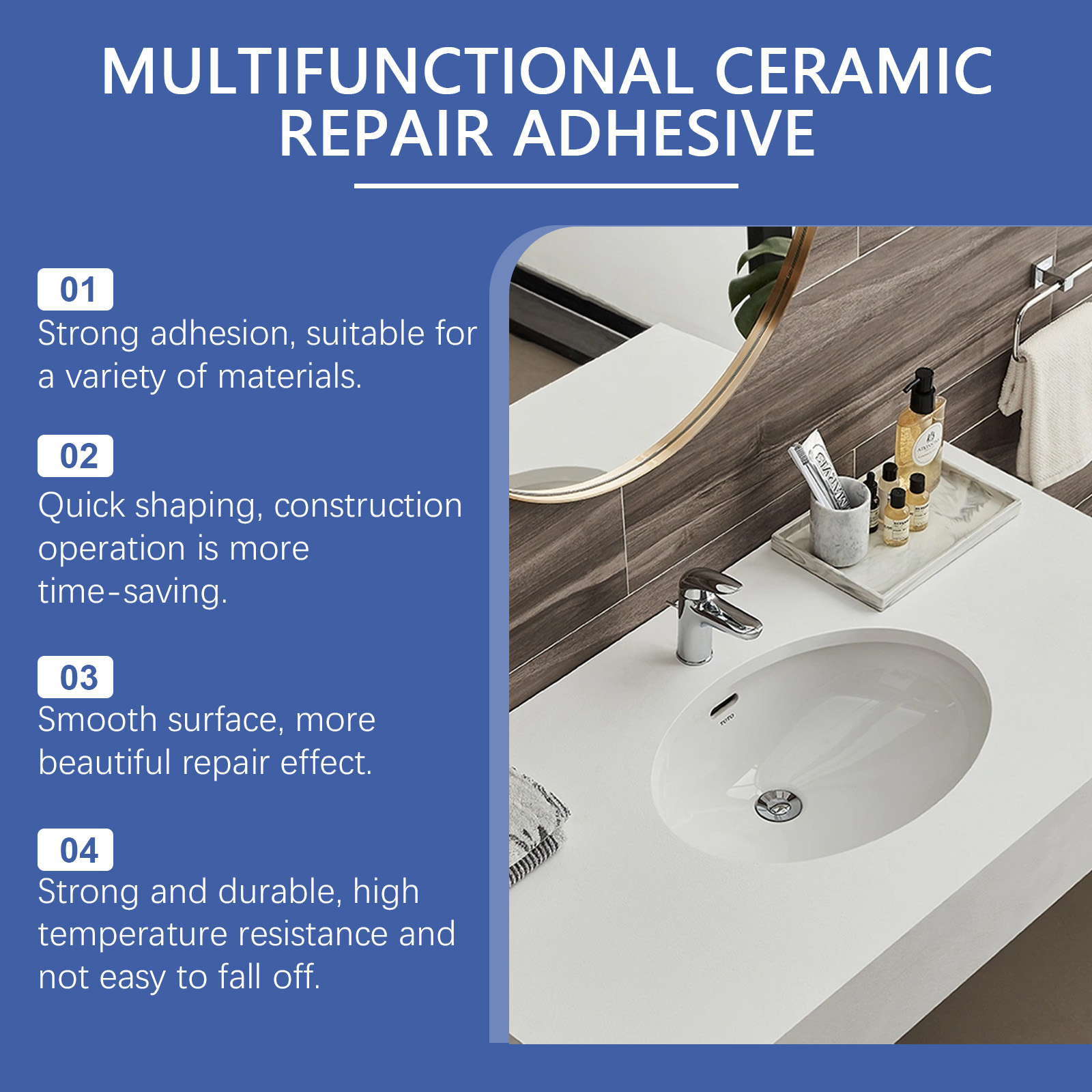 MULTIFUNCTIONAL CERAMIC REPAIR ADHESIVE

01
Strong adhesion, suitable for a variety of materials.

02
Quick shaping, construction operation is more time-saving.

03
Smooth surface, more beautiful repair effect.

04
Strong and durable, high temperature resistance and not easy to fall off.

TOTO