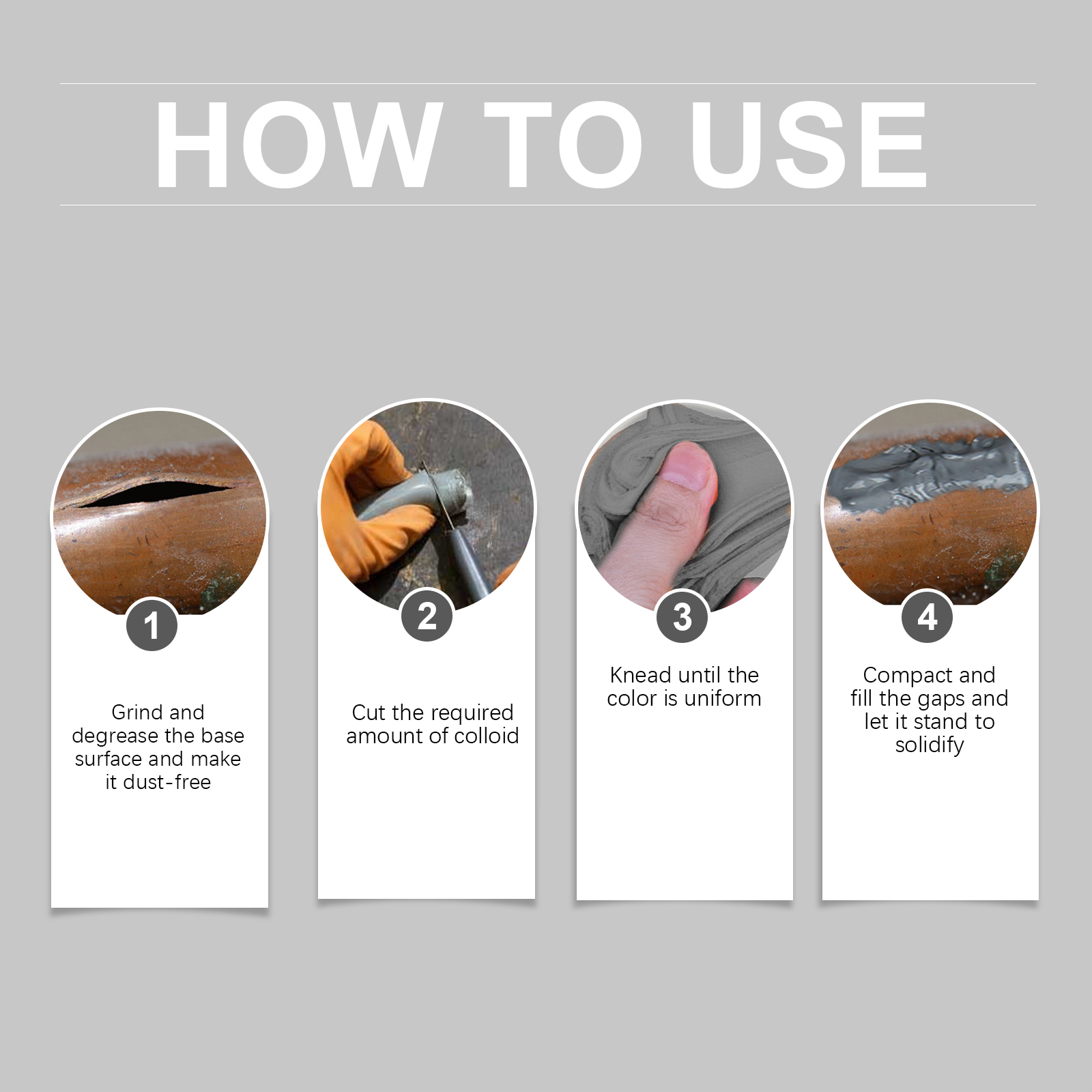 HOW TO USE

1

Grind and degrease the base surface and make it dust-free

2

Cut the required amount of colloid

3

Knead until the color is uniform

4

Compact and fill the gaps and let it stand to solidify