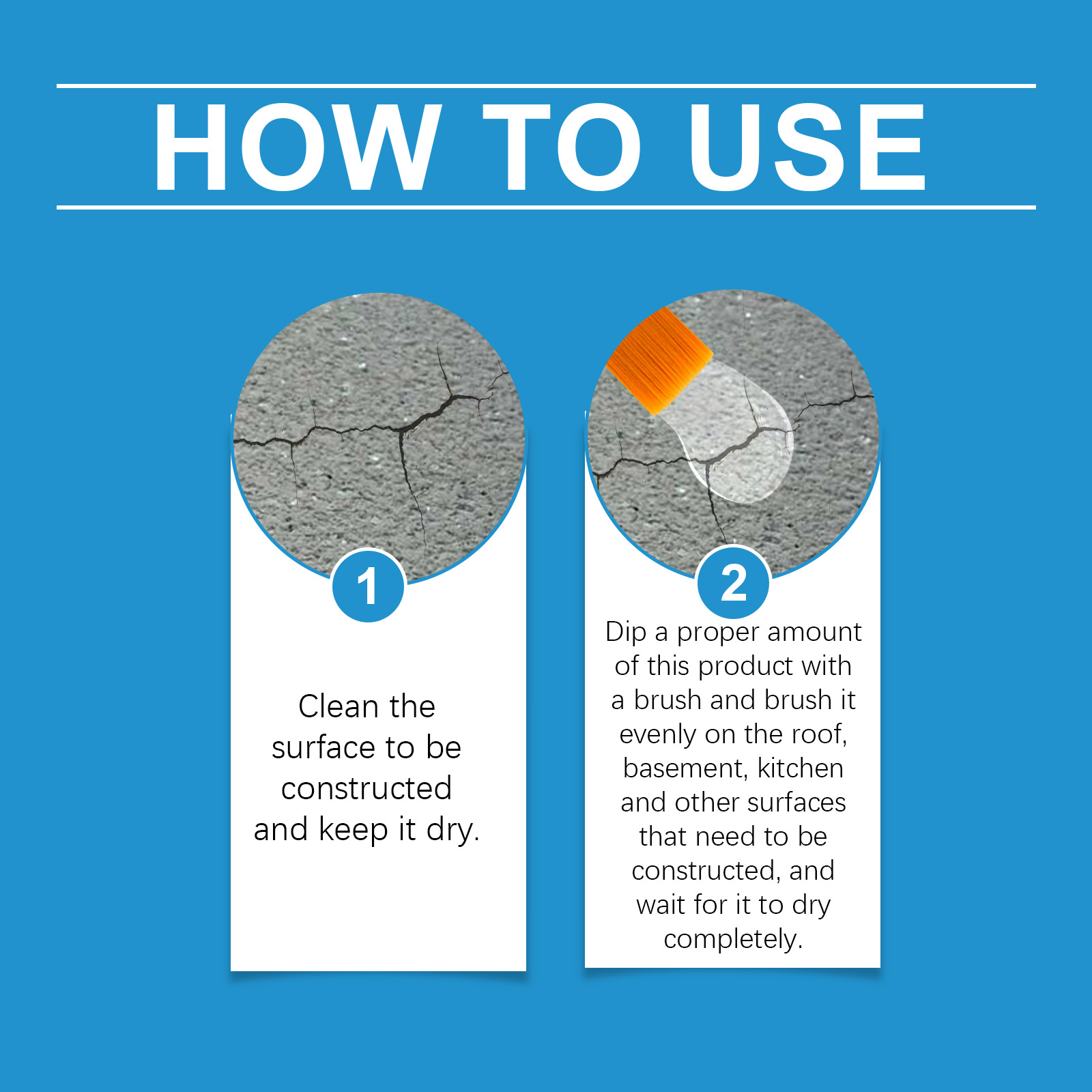 HOW TO USE

1

Clean the surface to be constructed and keep it dry.

2

Dip a proper amount of this product with a brush and brush it evenly on the roof, basement, kitchen and other surfaces that need to be constructed, and wait for it to dry completely.