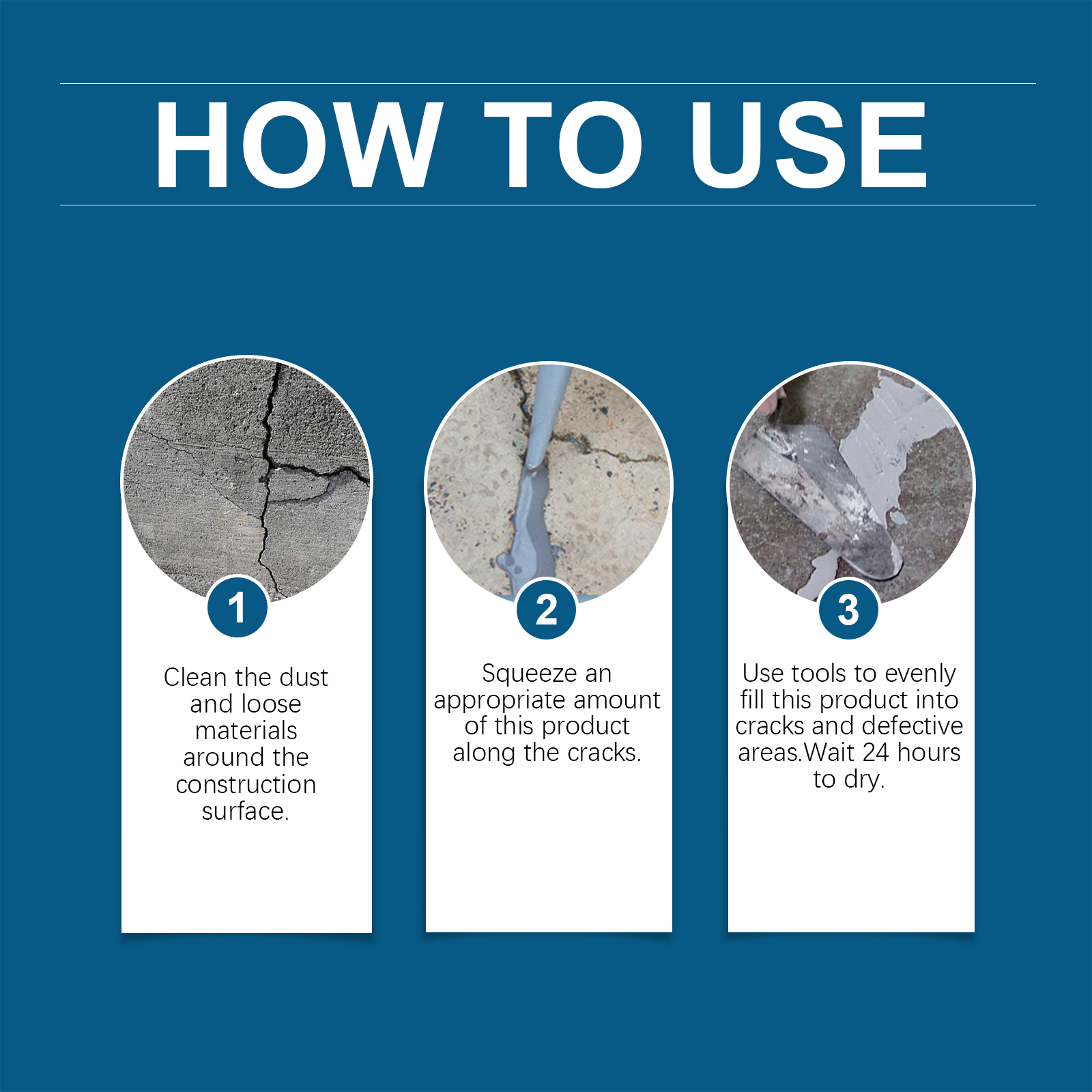 HOW TO USE

1

Clean the dust and loose materials around the construction surface.

2

Squeeze an appropriate amount of this product along the cracks.

3

Use tools to evenly fill this product into cracks and defective areas.Wait 24 hours to dry.