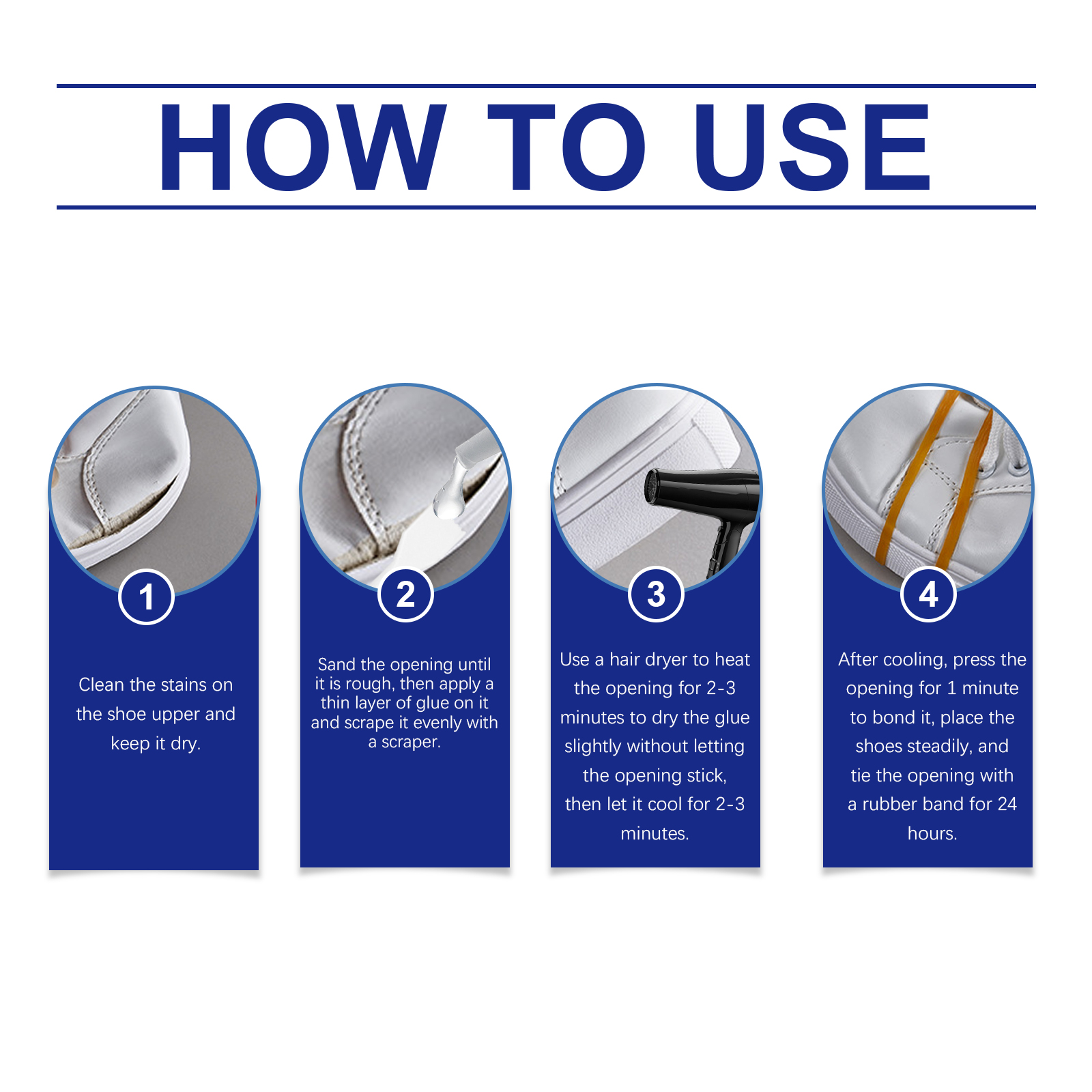 HOW TO USE

1

Clean the stains on the shoe upper and keep it dry.

2

Sand the opening until it is rough, then apply a thin layer of glue on it and scrape it evenly with a scraper.

3

Use a hair dryer to heat the opening for 2-3 minutes to dry the glue slightly without letting the opening stick, then let it cool for 2-3 minutes.

4

After cooling, press the opening for 1 minute to bond it, place the shoes steadily, and tie the opening with a rubber band for 24 hours.