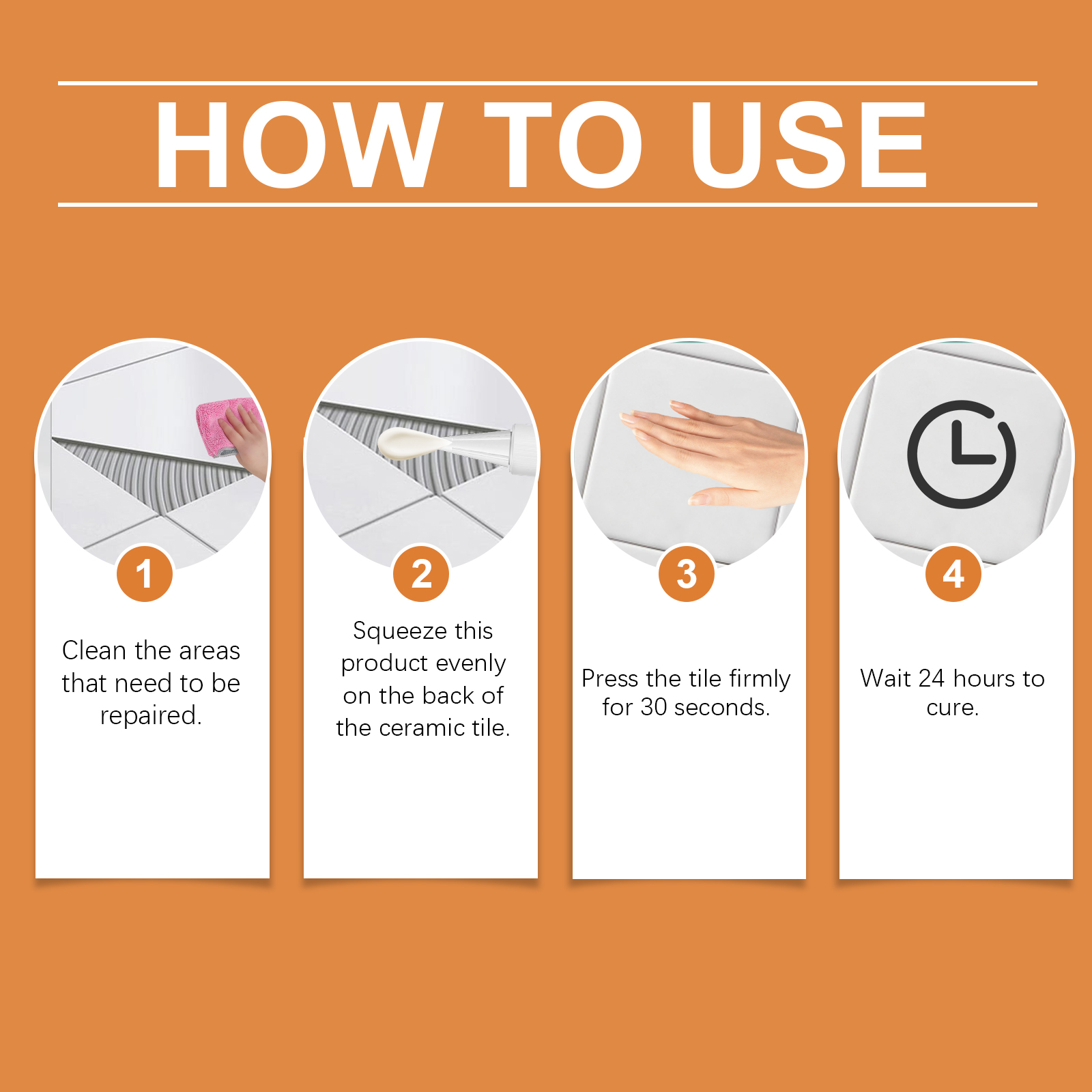 HOW TO USE

1

Clean the areas that need to be repaired.

2

Squeeze this product evenly on the back of the ceramic tile.

3

Press the tile firmly for 30 seconds.

4

Wait 24 hours to cure.