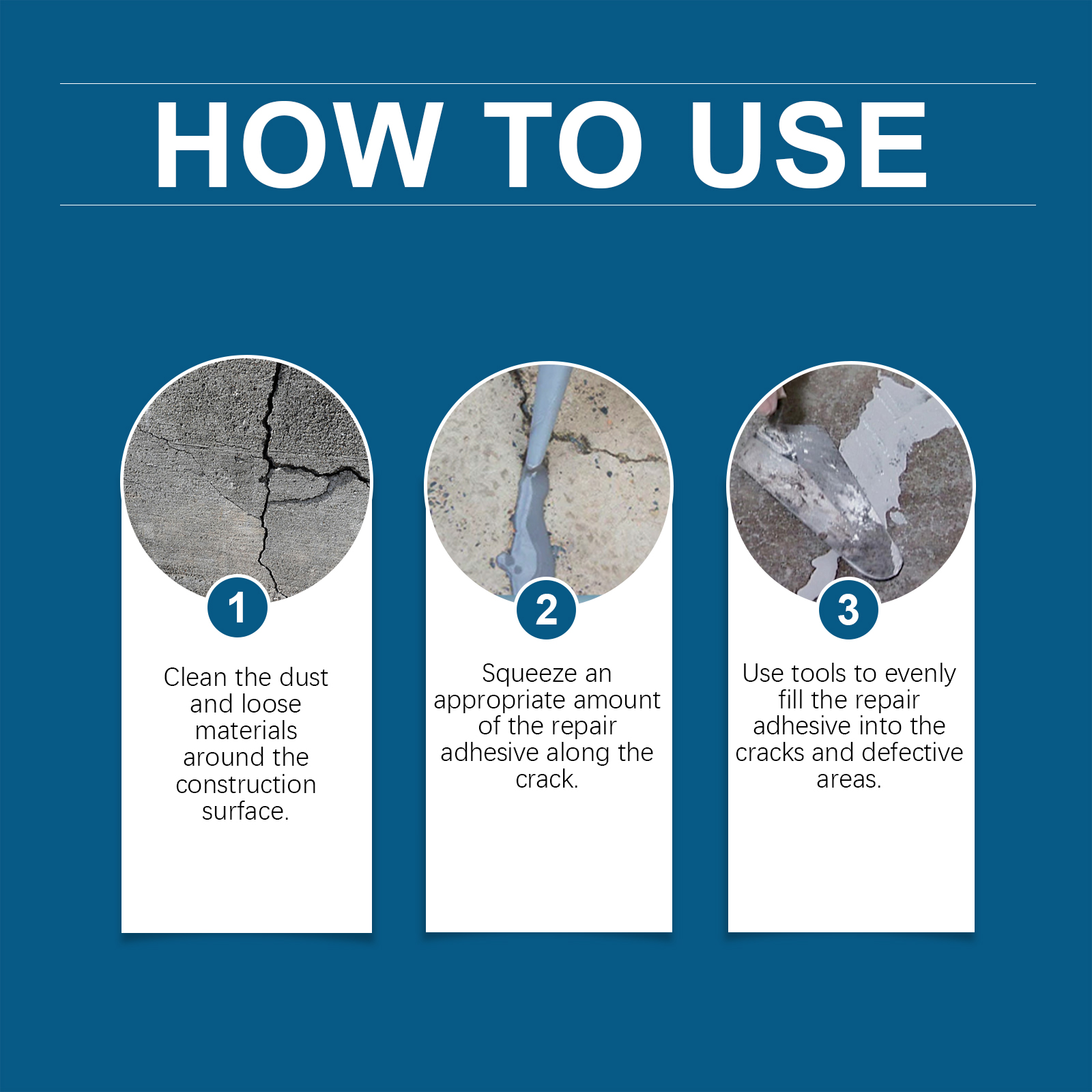 HOW TO USE

1

Clean the dust and loose materials around the construction surface.

2

Squeeze an appropriate amount of the repair adhesive along the crack.

3

Use tools to evenly fill the repair adhesive into the cracks and defective areas.