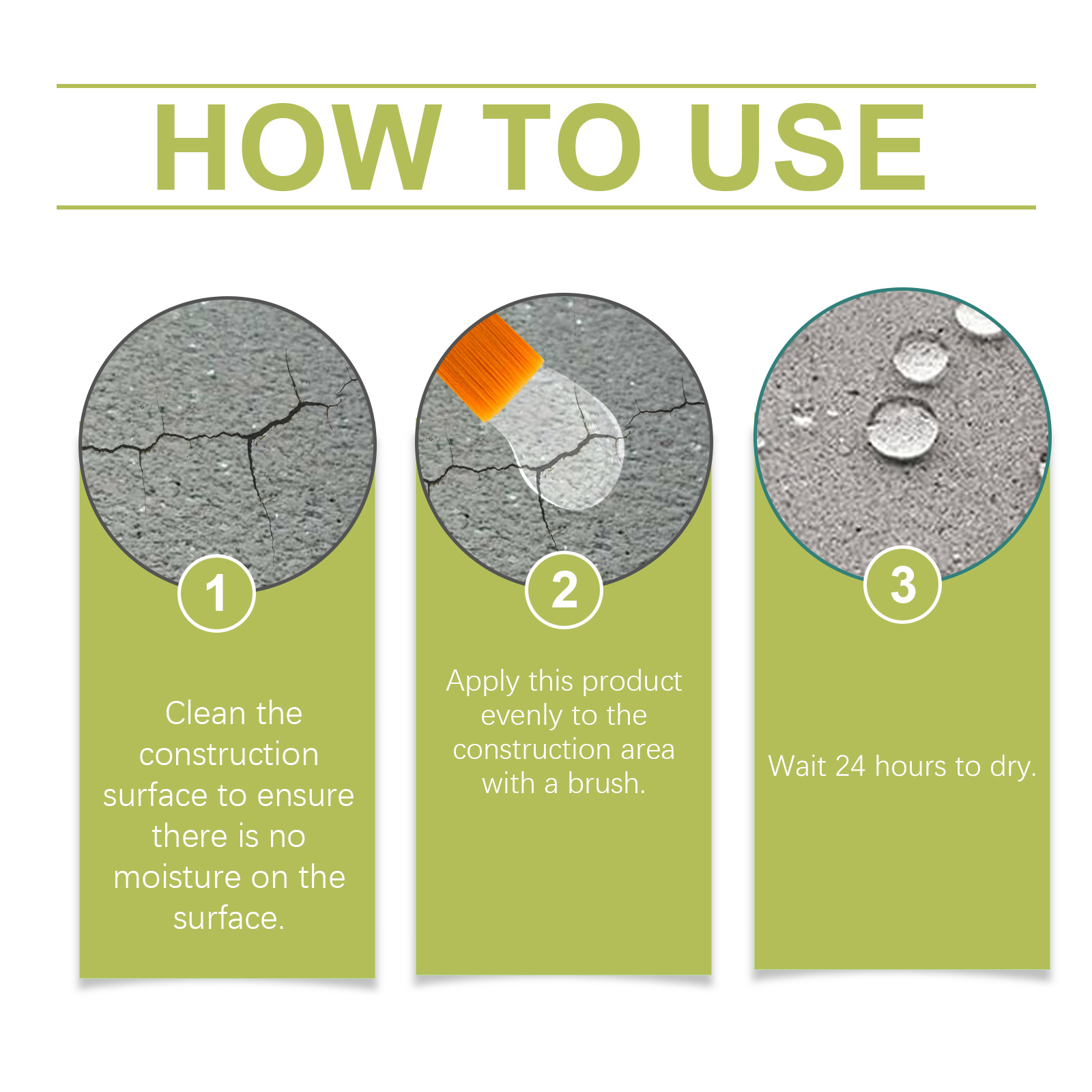 HOW TO USE

1

Clean the construction surface to ensure there is no moisture on the surface.

2

Apply this product evenly to the construction area with a brush.

3

Wait 24 hours to dry.