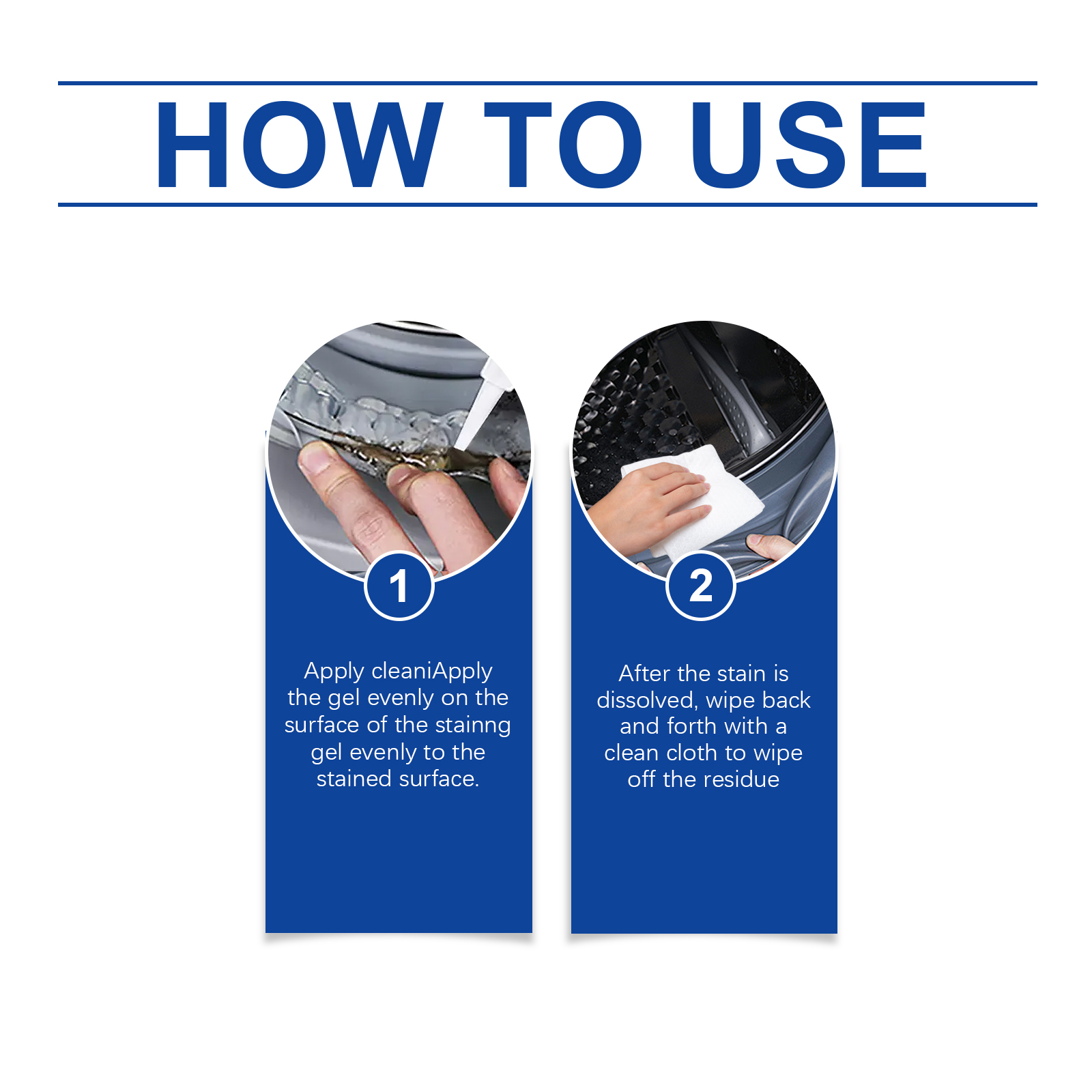 HOW TO USE

1

Apply cleaniApply the gel evenly on the surface of the stainng gel evenly to the stained surface.

2

After the stain is dissolved, wipe back and forth with a clean cloth to wipe off the residue