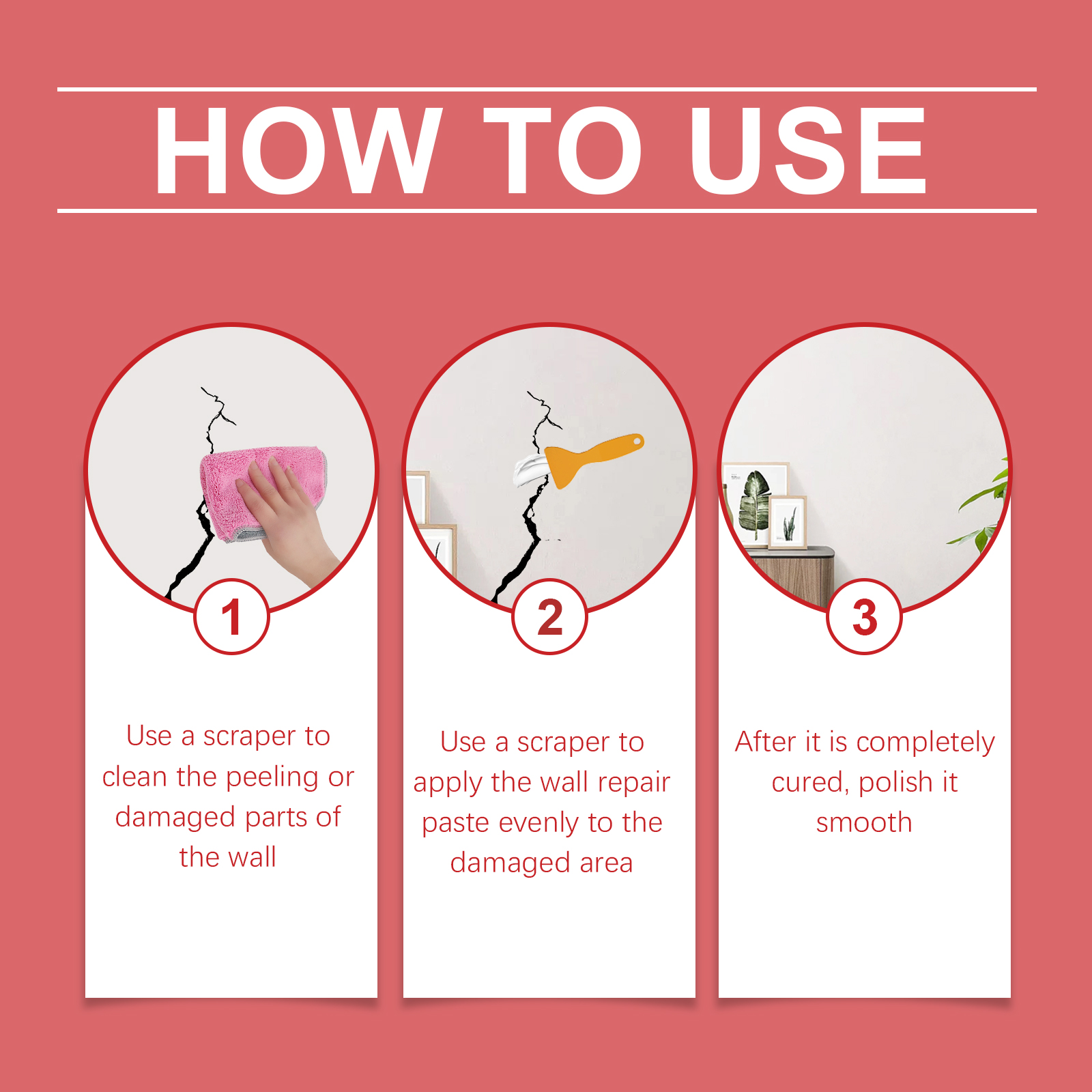 HOW TO USE

1

Use a scraper to clean the peeling or damaged parts of the wall

2

Use a scraper to apply the wall repair paste evenly to the damaged area

3

After it is completely cured, polish it smooth