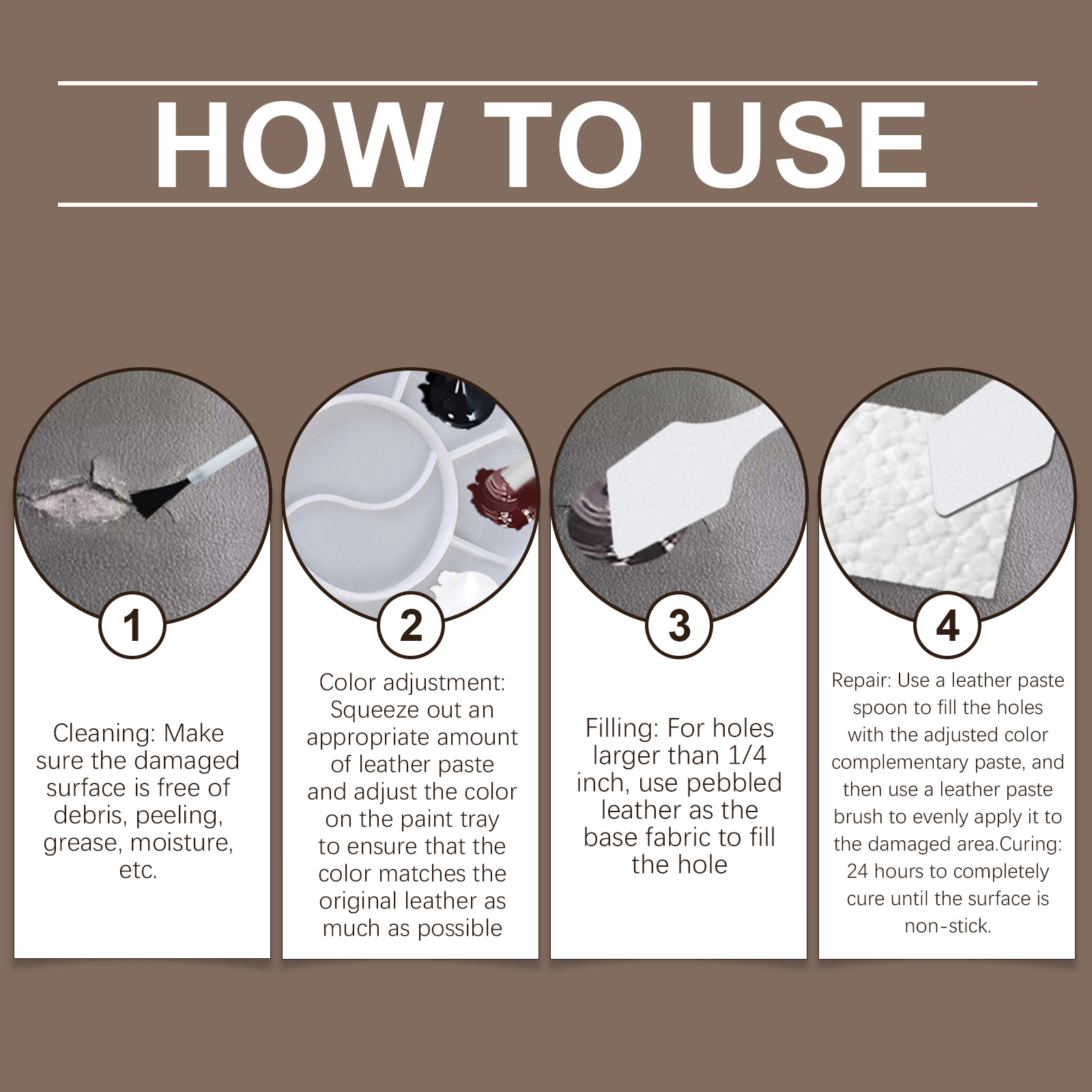 HOW TO USE

1

Cleaning: Make sure the damaged surface is free of debris, peeling, grease, moisture, etc.

2

Color adjustment: Squeeze out an appropriate amount of leather paste and adjust the color on the paint tray to ensure that the color matches the original leather as much as possible

3

Filling: For holes larger than 1/4 inch, use pebbled leather as the base fabric to fill the hole

4

Repair: Use a leather paste spoon to fill the holes with the adjusted color complementary paste, and then use a leather paste brush to evenly apply it to the damaged area.Curing: 24 hours to completely cure until the surface is non-stick.