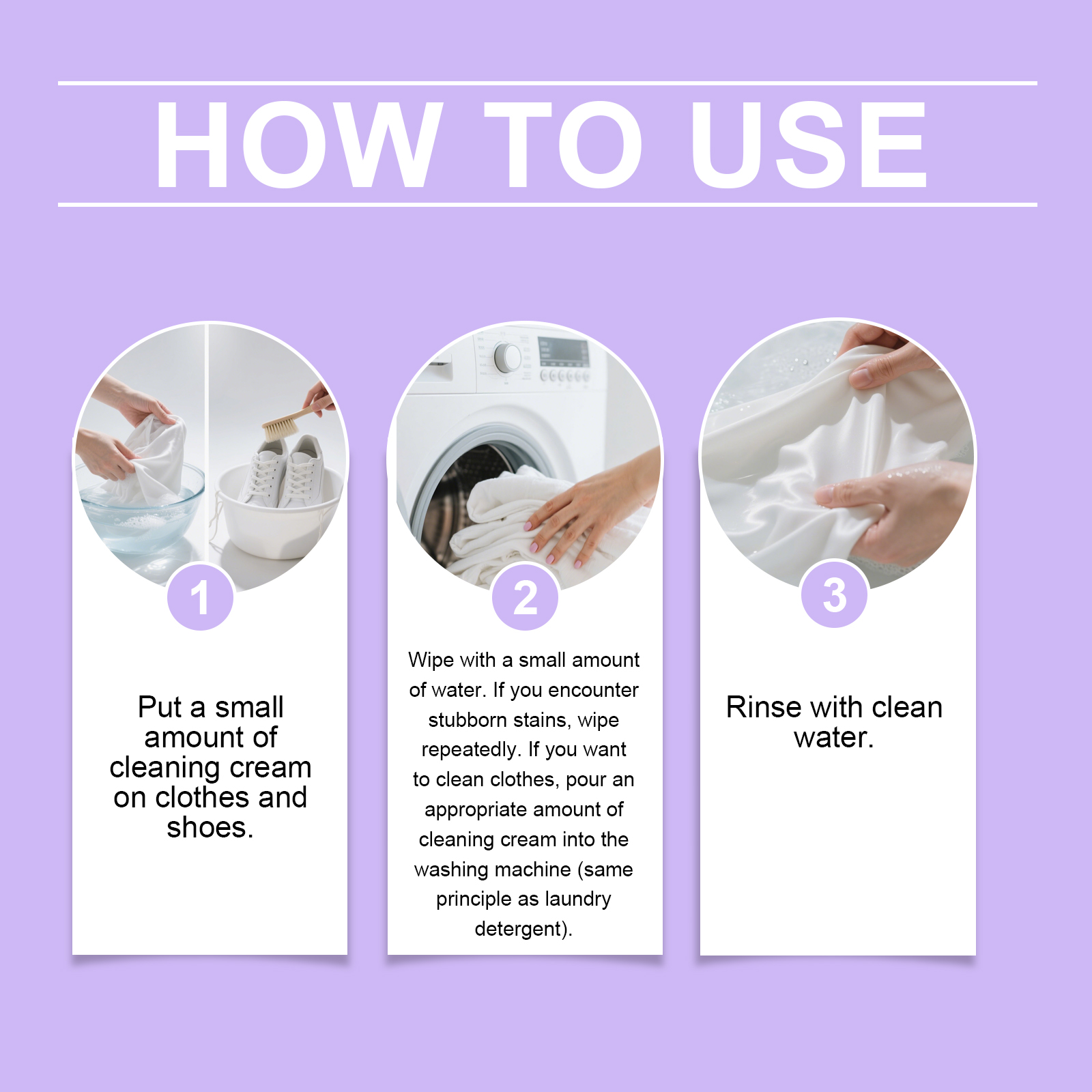 HOW TO USE

1

Put a small amount of cleaning cream on clothes and shoes.

2

Wipe with a small amount of water. If you encounter stubborn stains, wipe repeatedly. If you want to clean clothes, pour an appropriate amount of cleaning cream into the washing machine (same principle as laundry detergent).

3

Rinse with clean water.