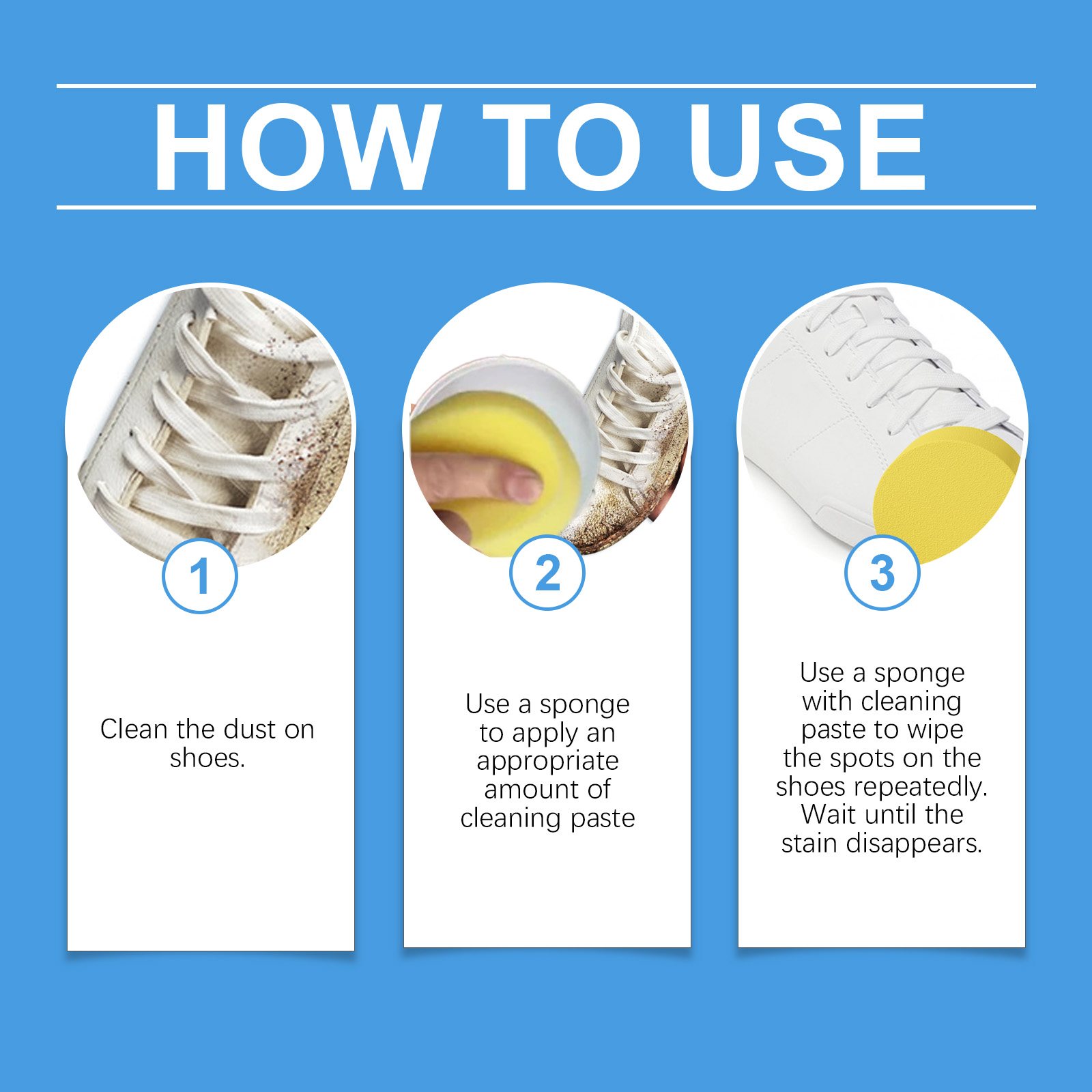 HOW TO USE

1

Clean the dust on shoes.

2

Use a sponge to apply an appropriate amount of cleaning paste

3

Use a sponge with cleaning paste to wipe the spots on the shoes repeatedly. Wait until the stain disappears.