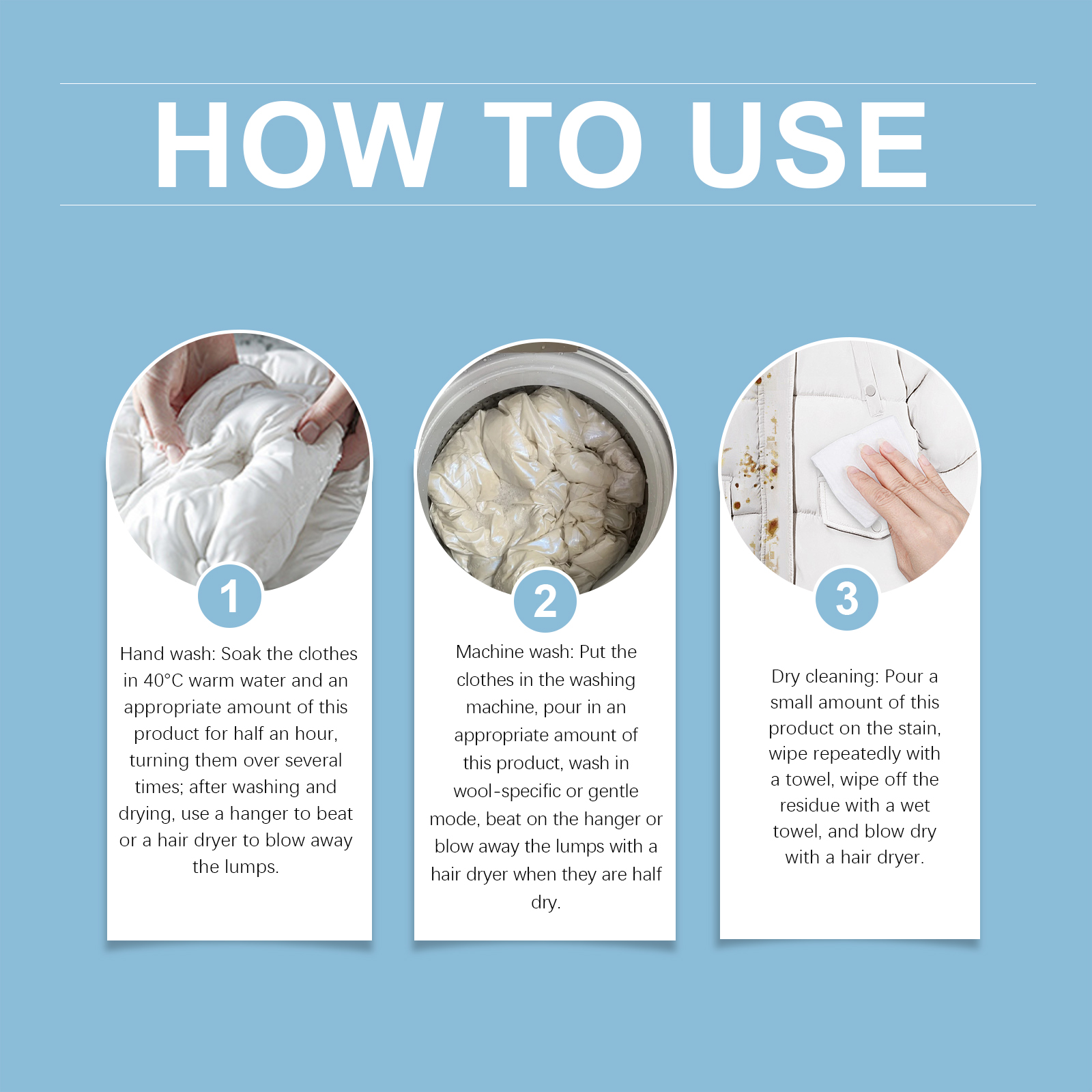 HOW TO USE

1

Hand wash: Soak the clothes in 40°C warm water and an appropriate amount of this product for half an hour, turning them over several times; after washing and drying, use a hanger to beat or a hair dryer to blow away the lumps.

2

Machine wash: Put the clothes in the washing machine, pour in an appropriate amount of this product, wash in wool-specific or gentle mode, beat on the hanger or blow away the lumps with a hair dryer when they are half dry.

3

Dry cleaning: Pour a small amount of this product on the stain, wipe repeatedly with a towel, wipe off the residue with a wet towel, and blow dry with a hair dryer.